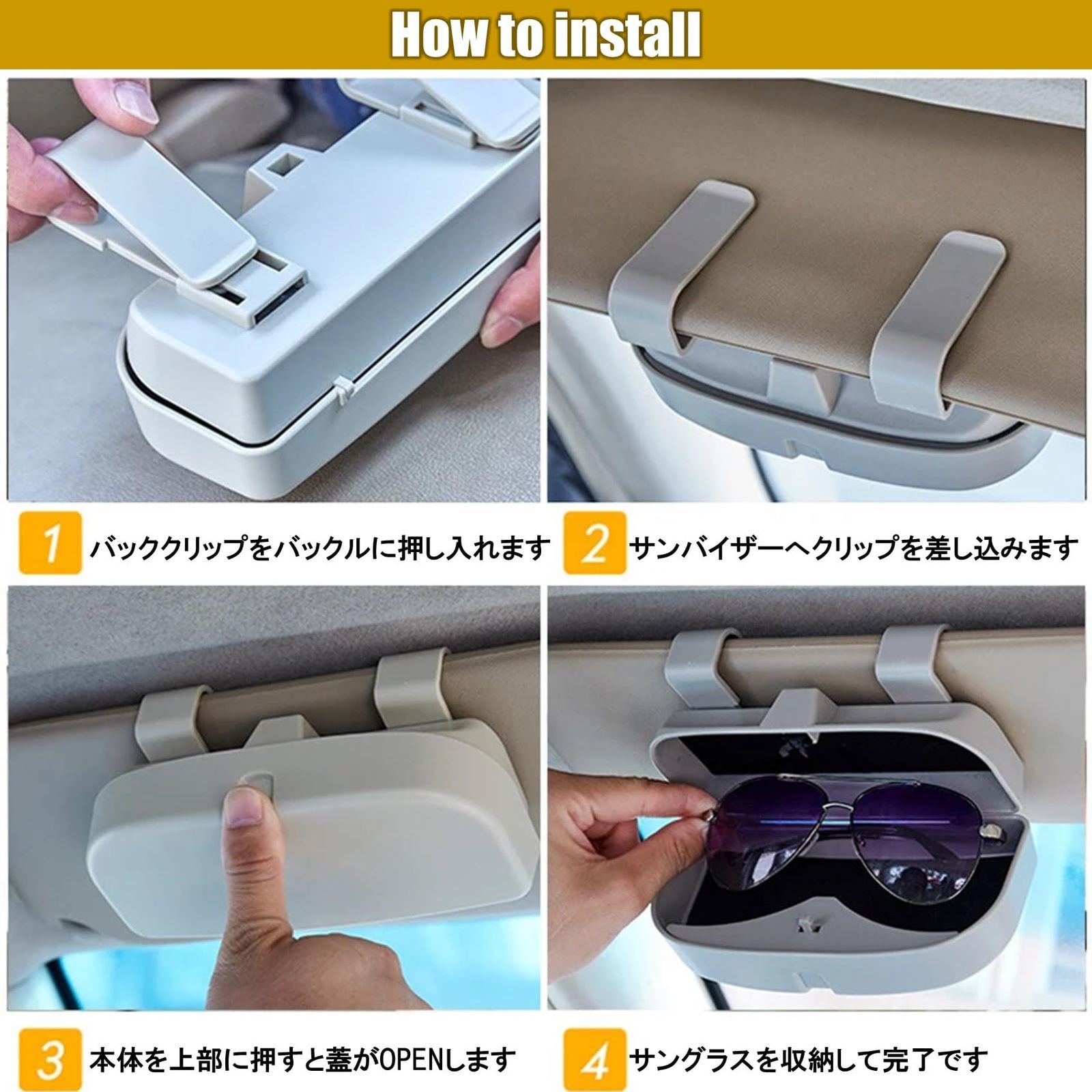 How to install

1 バッククリップをバックルに押し入れます

2 サンバイザーへクリップを差し込みます

3 本体を上部に押すと蓋がOPENします

4 サングラスを収納して完了です