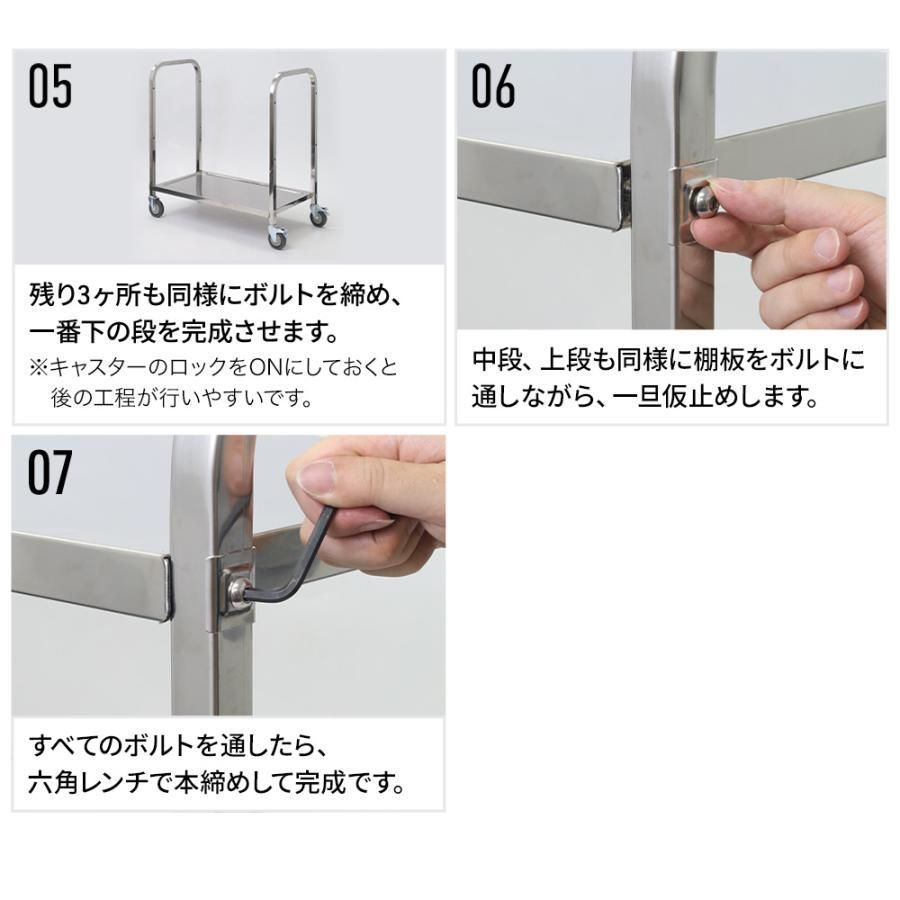 05

残り3ヶ所も同様にボルトを締め、一番下の段を完成させます。

※キャスターのロックをONにしておくと後の工程が行いやすいです。

06

中段、上段も同様に棚板をボルトに通しながら、一旦仮止めします。

07

すべてのボルトを通したら、六角レンチで本締めして完成です。