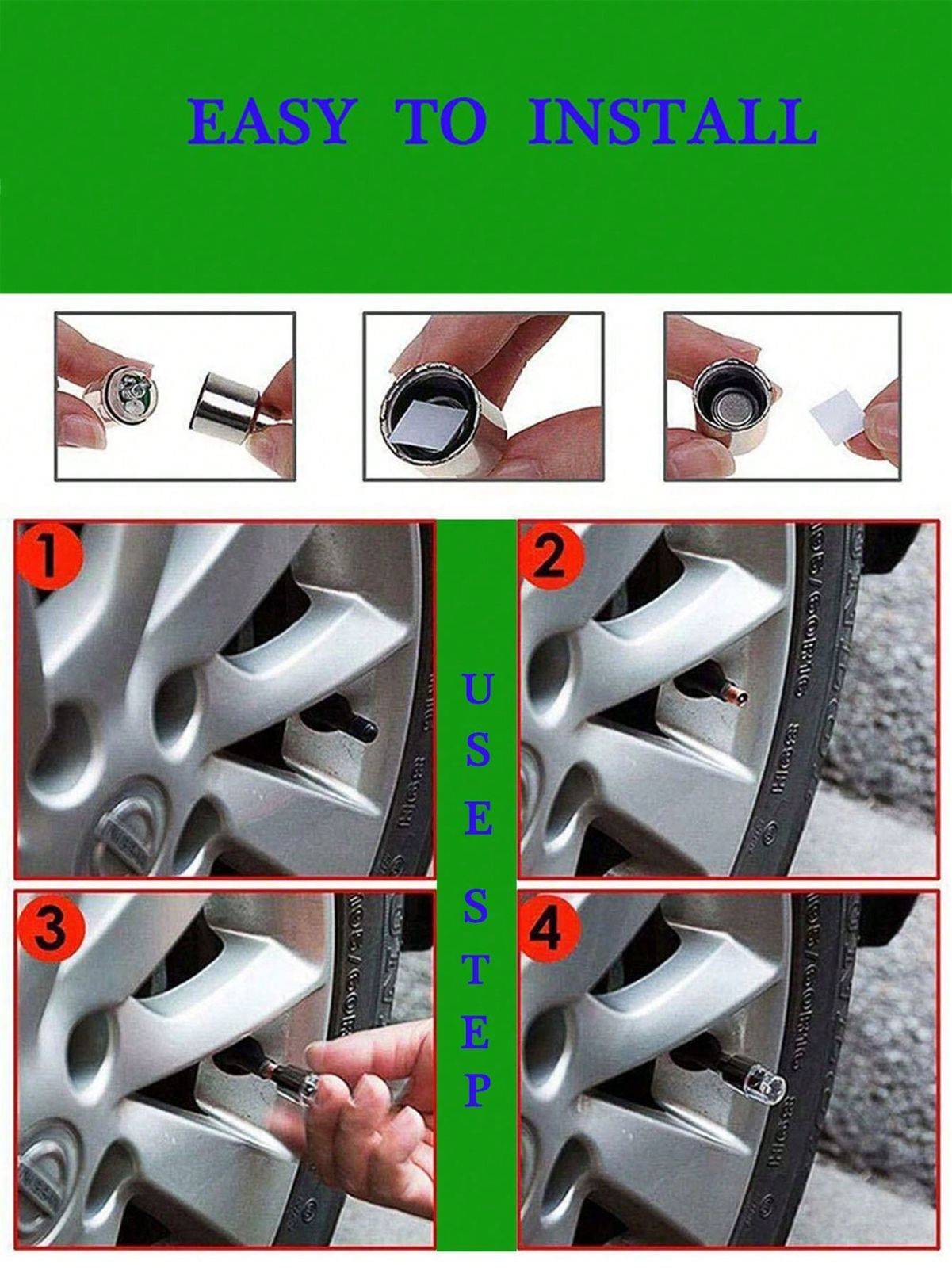 EASY TO INSTALL

1

2

USE STEP

3

4