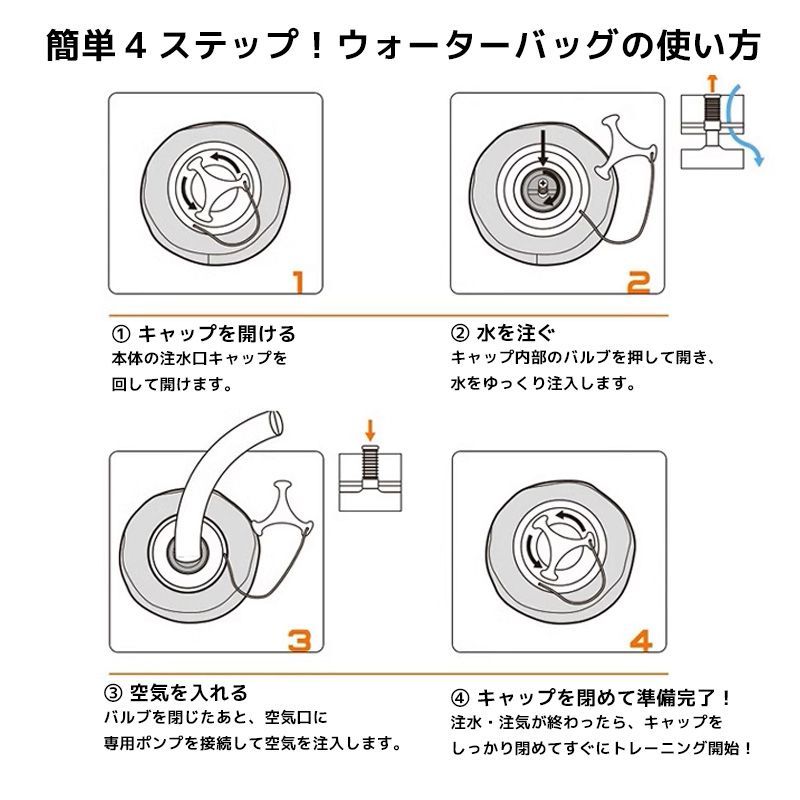 簡単４ステップ！ウォーターバッグの使い方

1

2

① キャップを開ける
本体の注水口キャップを回して開けます。

② 水を注ぐ
キャップ内部のバルブを押して開き、水をゆっくり注入します。

3

4

③ 空気を入れる
バルブを閉じたあと、空気口に専用ポンプを接続して空気を注入します。

④ キャップを閉めて準備完了！
注水・注気が終わったら、キャップをしっかり閉めてすぐにトレーニング開始！