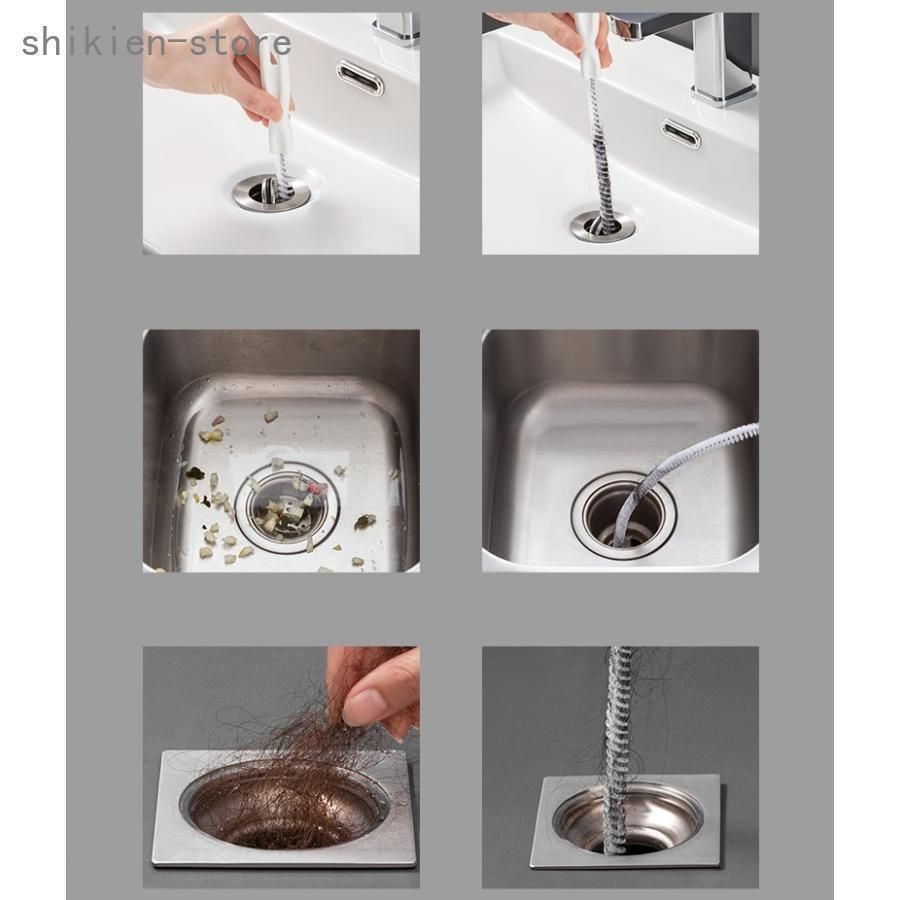 shikien-store