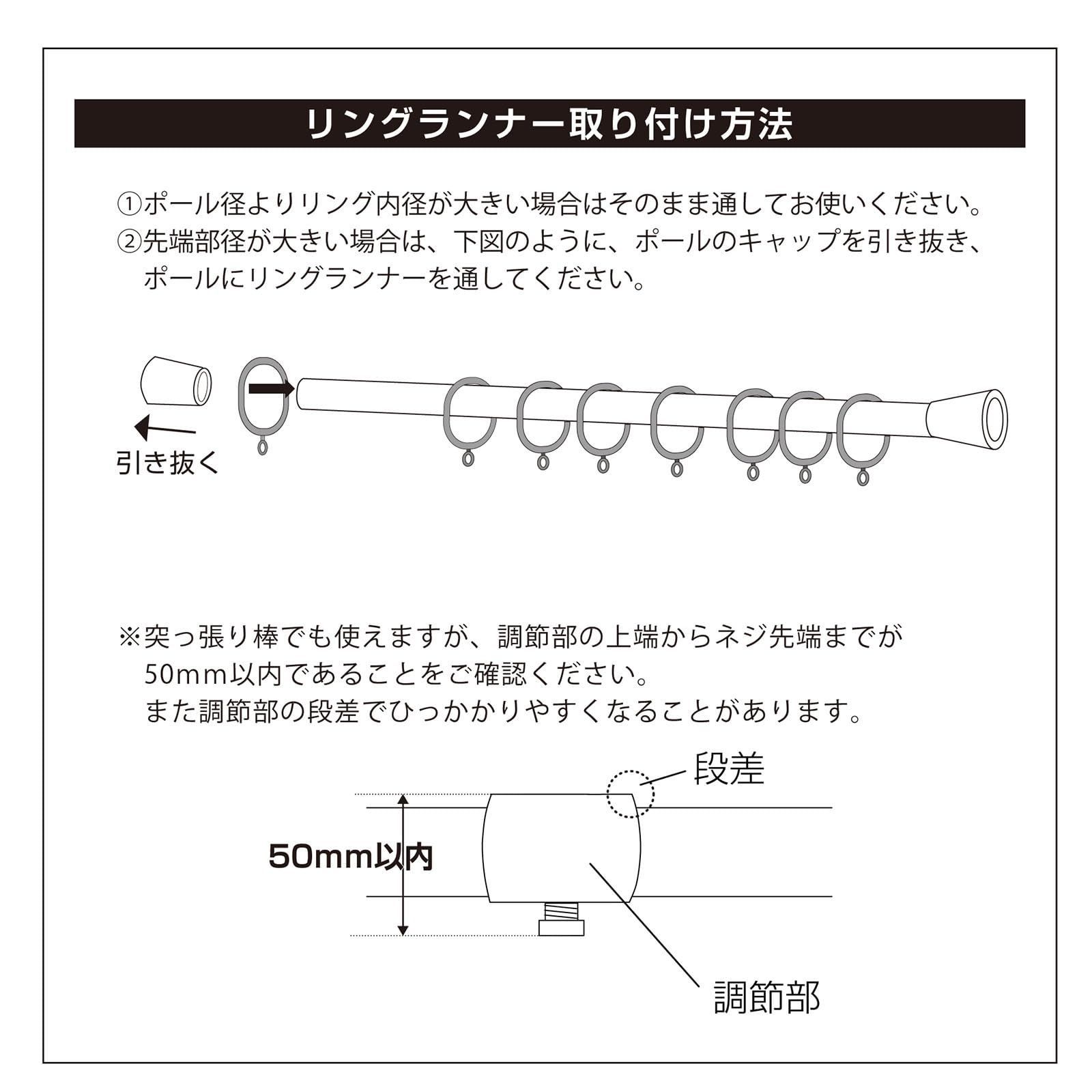 リングランナー取り付け方法

①ポール径よりリング内径が大きい場合はそのまま通してお使いください。
②先端部径が大きい場合は、下図のように、ポールのキャップを引き抜き、ポールにリングランナーを通してください。

引き抜く

※突っ張り棒でも使えますが、調節部の上端からネジ先端までが50mm以内であることをご確認ください。
また調節部の段差でひっかかりやすくなることがあります。

段差

50mm以内

調節部