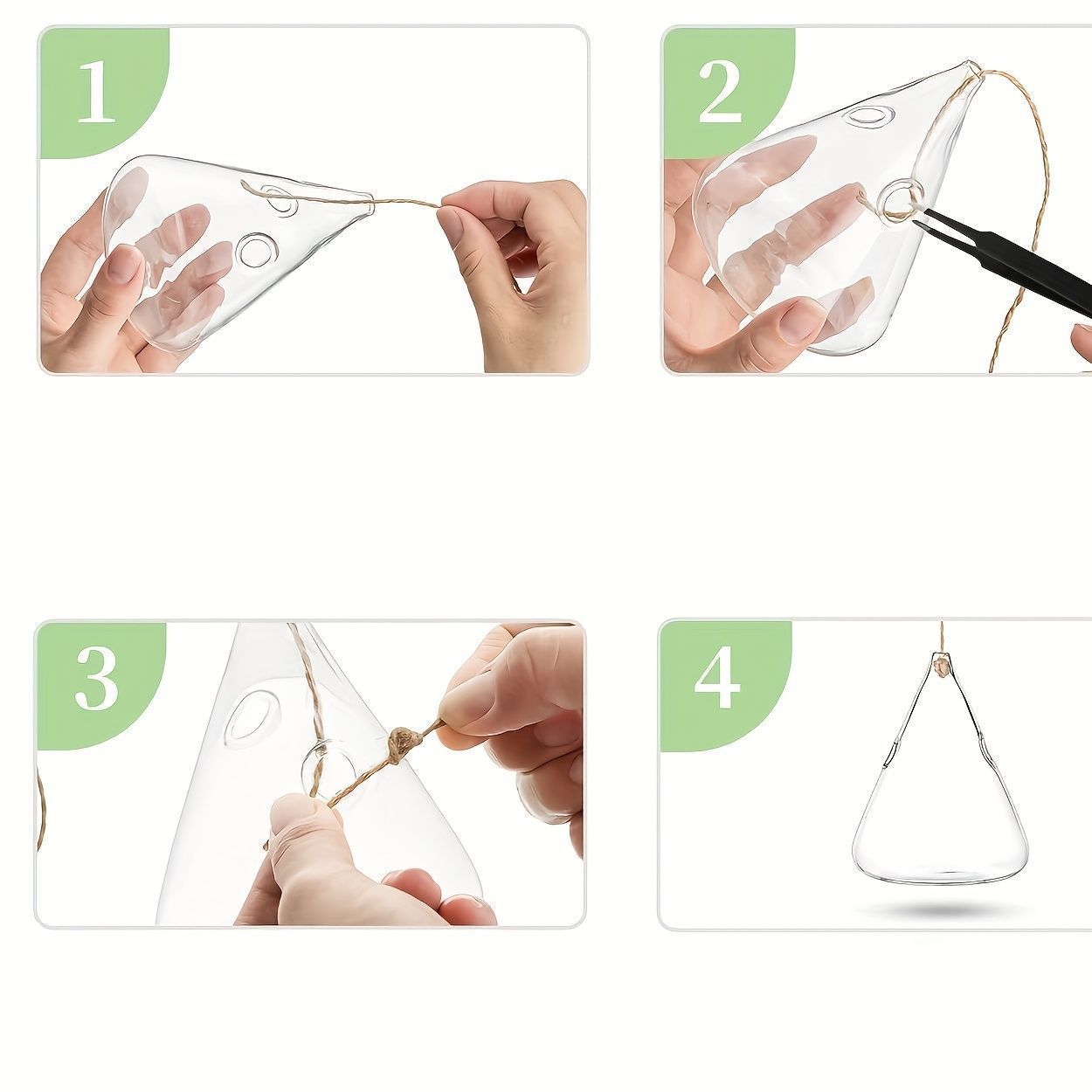 1

2

3

4