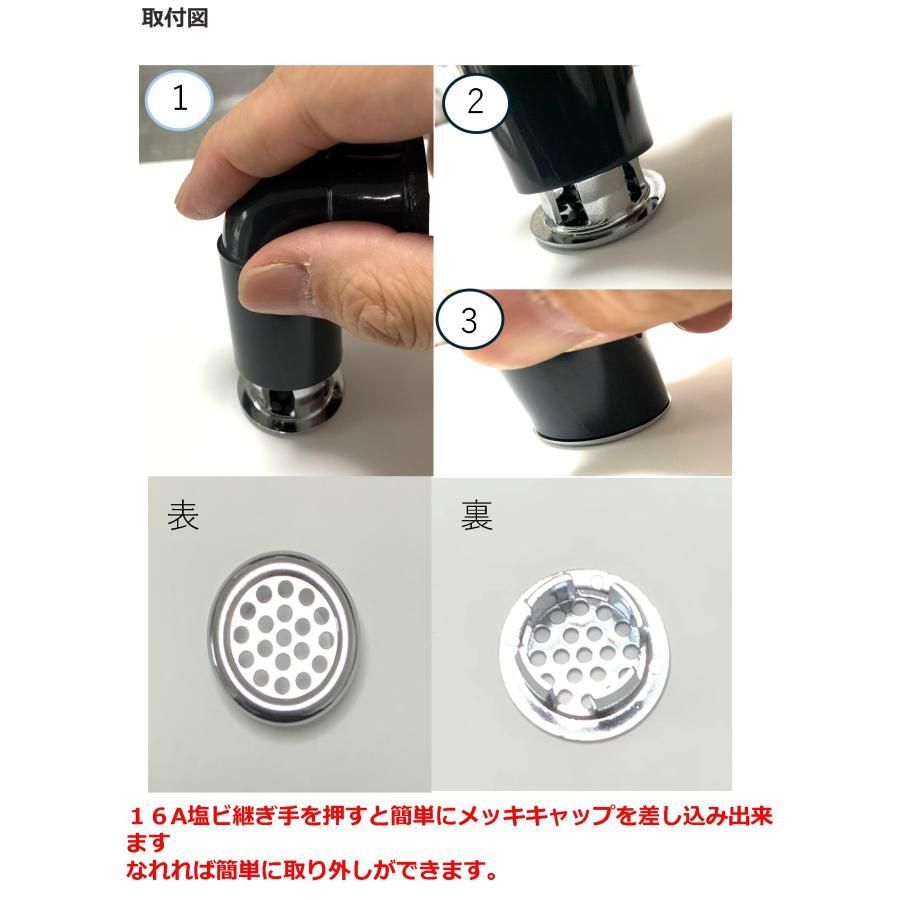 取付図

1

2

3

表

裏

１６A塩ビ継ぎ手を押すと簡単にメッキキャップを差し込み出来ます
なれれば簡単に取り外しができます。