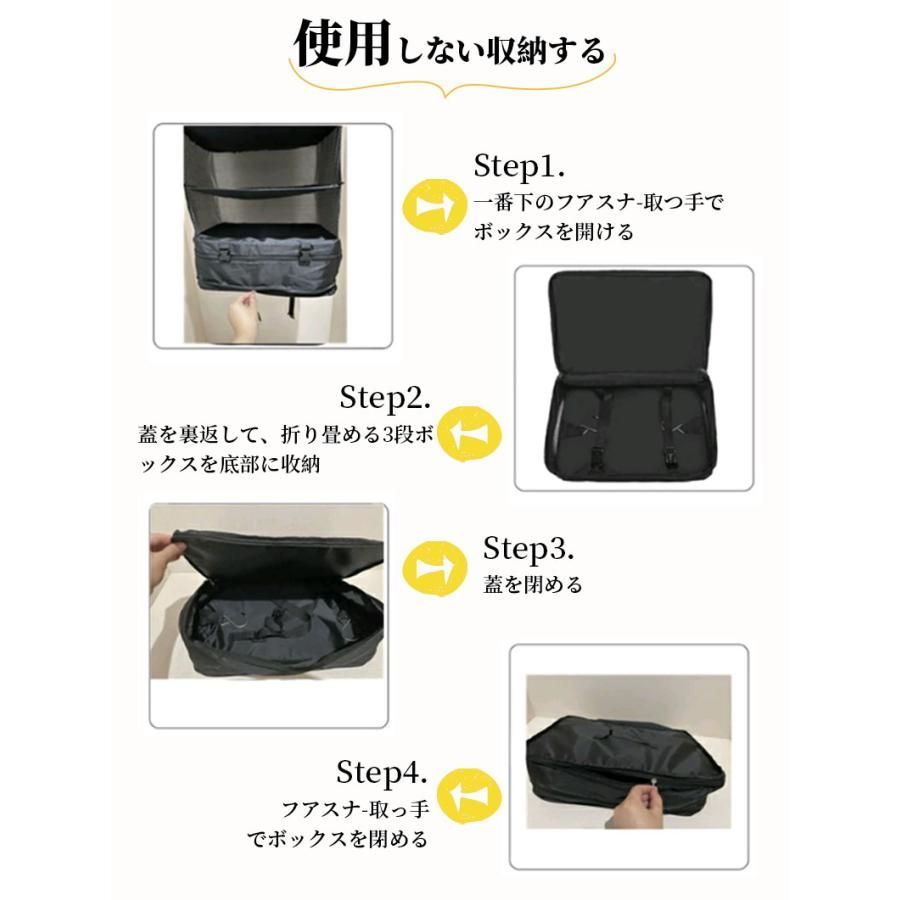 使用しない収納する

Step1.
一番下のフアスナ-取つ手でボックスを開ける

Step2.
蓋を裏返して、折り畳める3段ボックスを底部に収納

Step3.
蓋を閉める

Step4.
フアスナ-取っ手でボックスを閉める