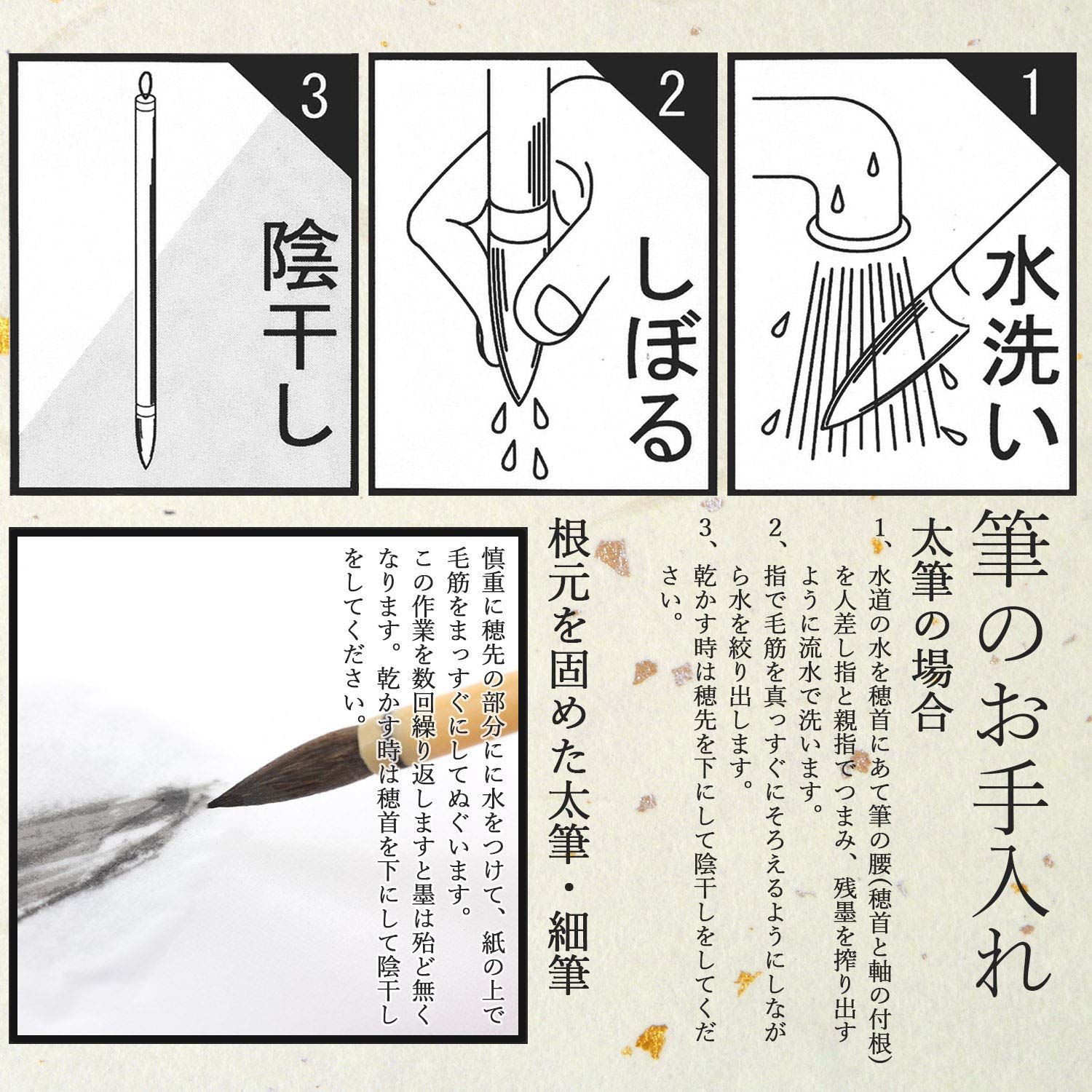 1
水洗い

2
しぼる

3
陰干し

筆のお手入れ

太筆の場合

1、水道の水を穂首にあて筆の腰(穂首と軸の付根)を人差し指と親指でつまみ、残墨を搾り出すように流水で洗います。

2、指で毛筋を真っすぐにそろえるようにしながら水を絞り出します。

3、乾かす時は穂先を下にして陰干しをしてください。

根元を固めた太筆・細筆

慎重に穂先の部分にに水をつけて、紙の上で毛筋をまっすぐにしてぬぐいます。この作業を数回繰り返しますと墨は殆ど無くなります。乾かす時は穂首を下にして陰干しをしてください。