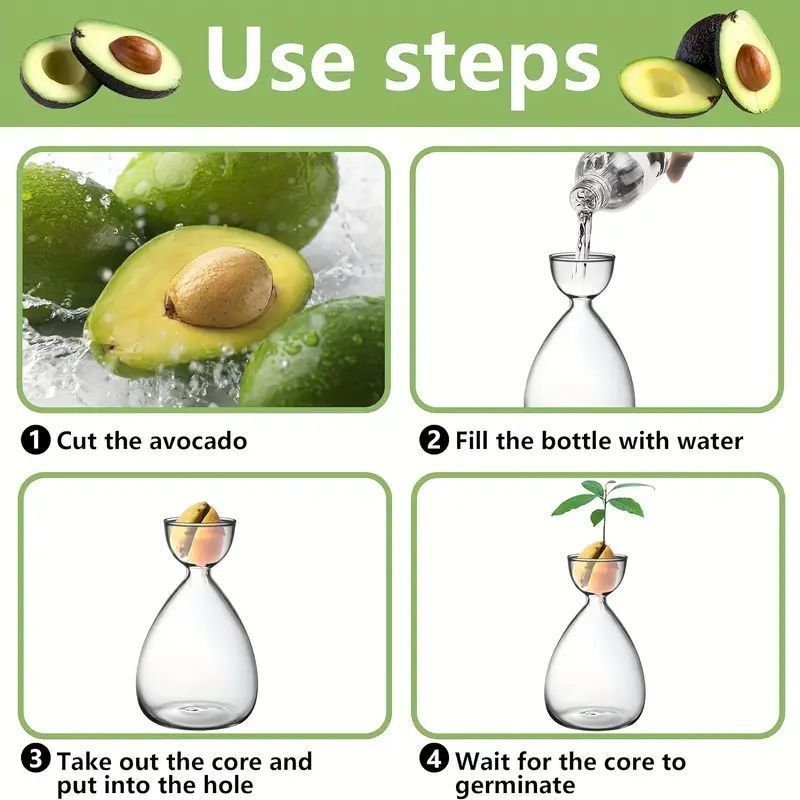 Use steps

1 Cut the avocado

2 Fill the bottle with water

3 Take out the core and put into the hole

4 Wait for the core to germinate