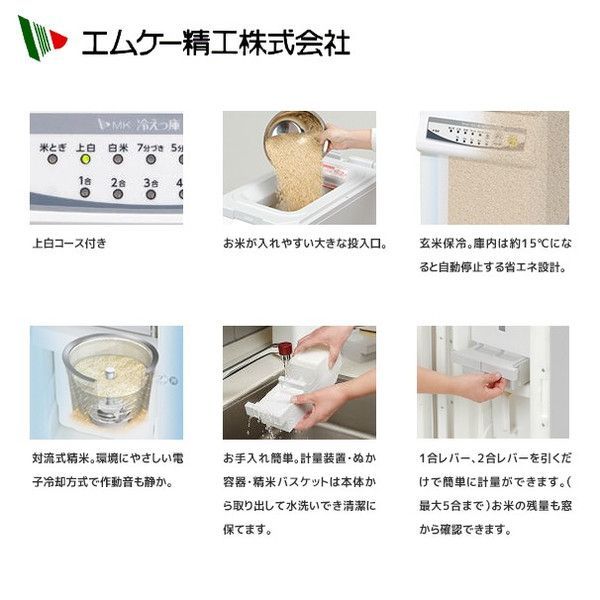 エムケー精工株式会社

MK 冷えっ庫
米とぎ 上白 白米 7分づき 5分
1合 2合 3合 4

上白コース付き

お米が入れやすい大きな投入口。

玄米保冷。庫内は約15℃になると自動停止する省エネ設計。

対流式精米。環境にやさしい電子冷却方式で作動音も静か。

お手入れ簡単。計量装置・ぬか容器・精米バスケットは本体から取り出して水洗いでき清潔に保てます。

1合レバー、2合レバーを引くだけで簡単に計量ができます。(最大5合まで)お米の残量も窓から確認できます。