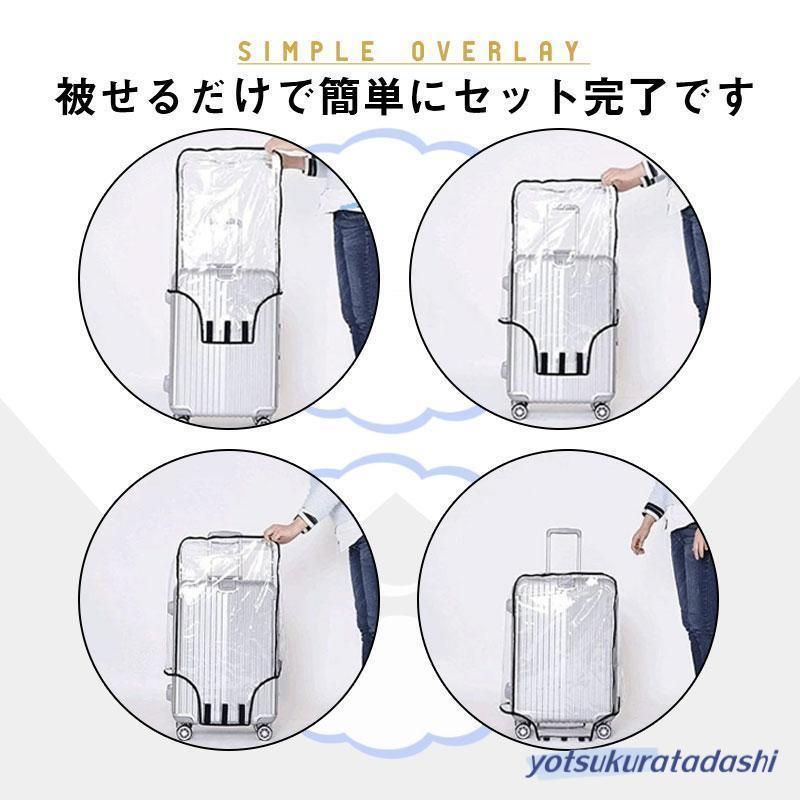 SIMPLE OVERLAY
被せるだけで簡単にセット完了です

yotsukuratadashi