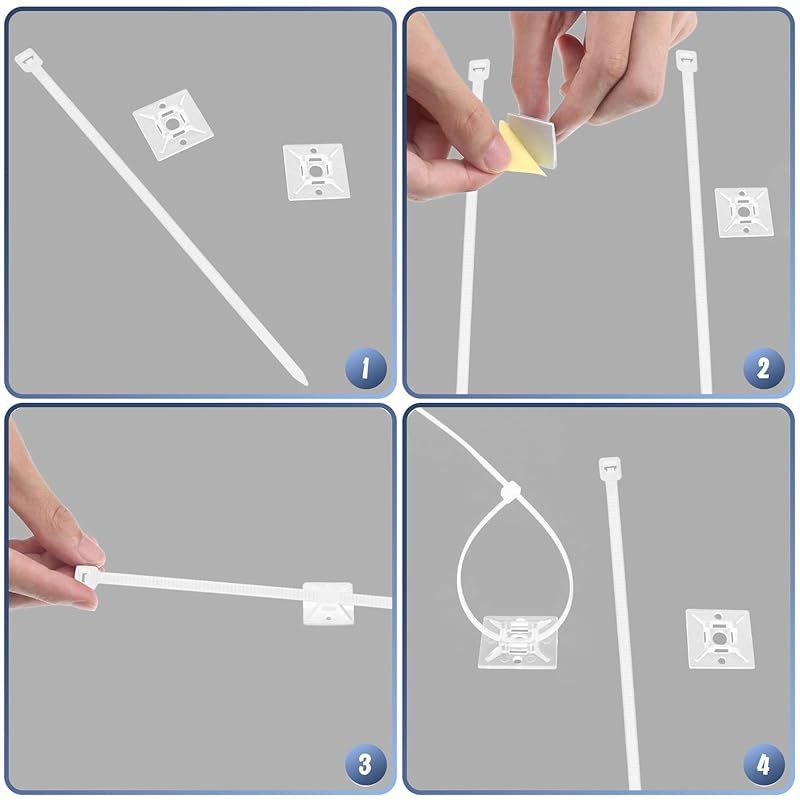 1

2

3

4