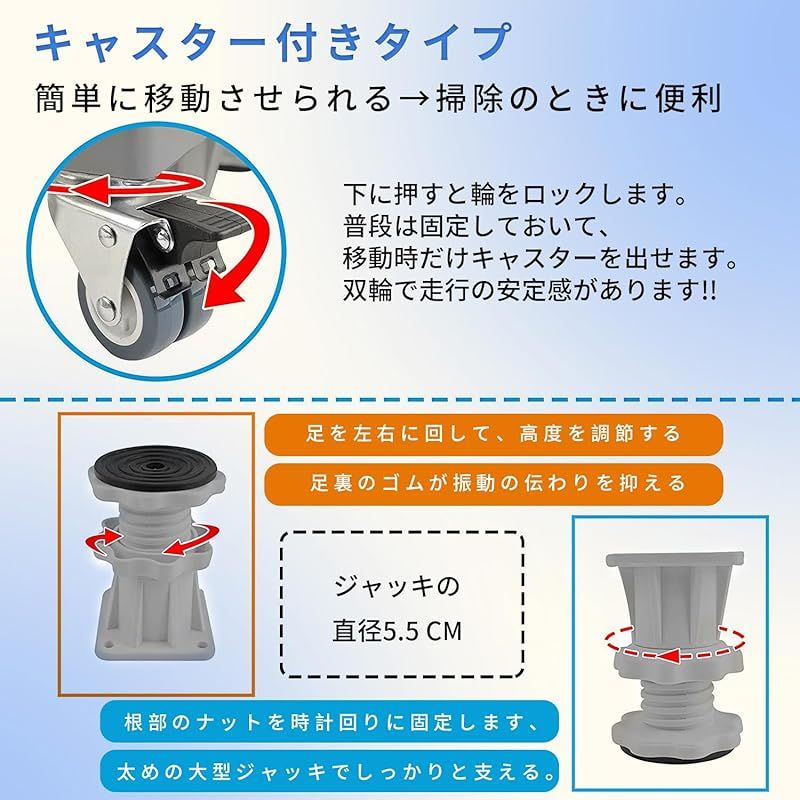 キャスター付きタイプ

簡単に移動させられる→掃除のときに便利

下に押すと輪をロックします。
普段は固定しておいて、
移動時だけキャスターを出せます。
双輪で走行の安定感があります!!

足を左右に回して、高度を調節する

足裏のゴムが振動の伝わりを抑える

ジャッキの
直径5.5 CM

根部のナットを時計回りに固定します、

太めの大型ジャッキでしっかりと支える。