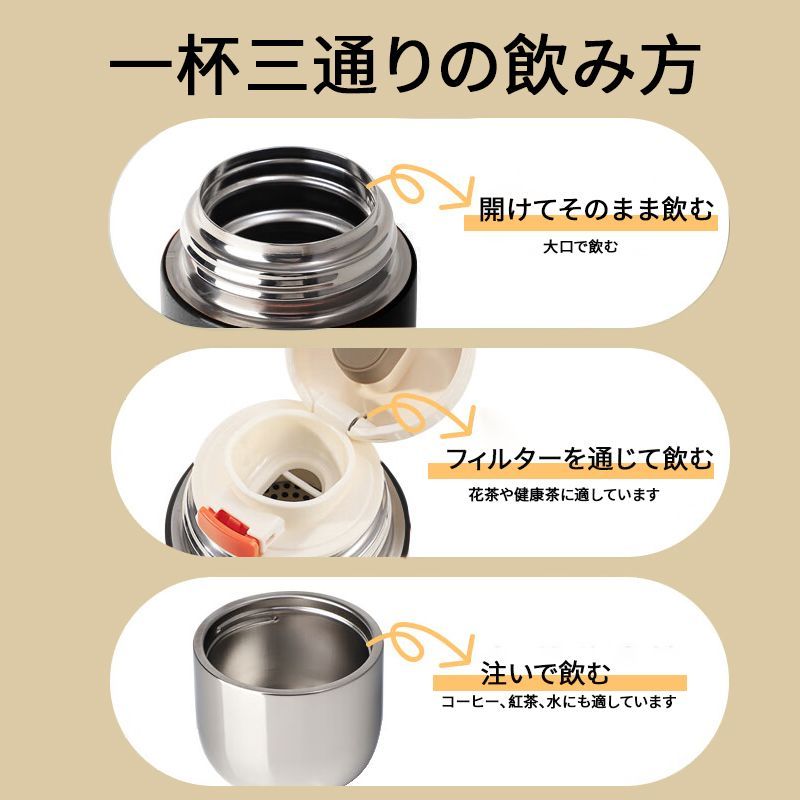 一杯三通りの飲み方

開けてそのまま飲む
大口で飲む

フィルターを通じて飲む
花茶や健康茶に適しています

注いで飲む
コーヒー、紅茶、水にも適しています