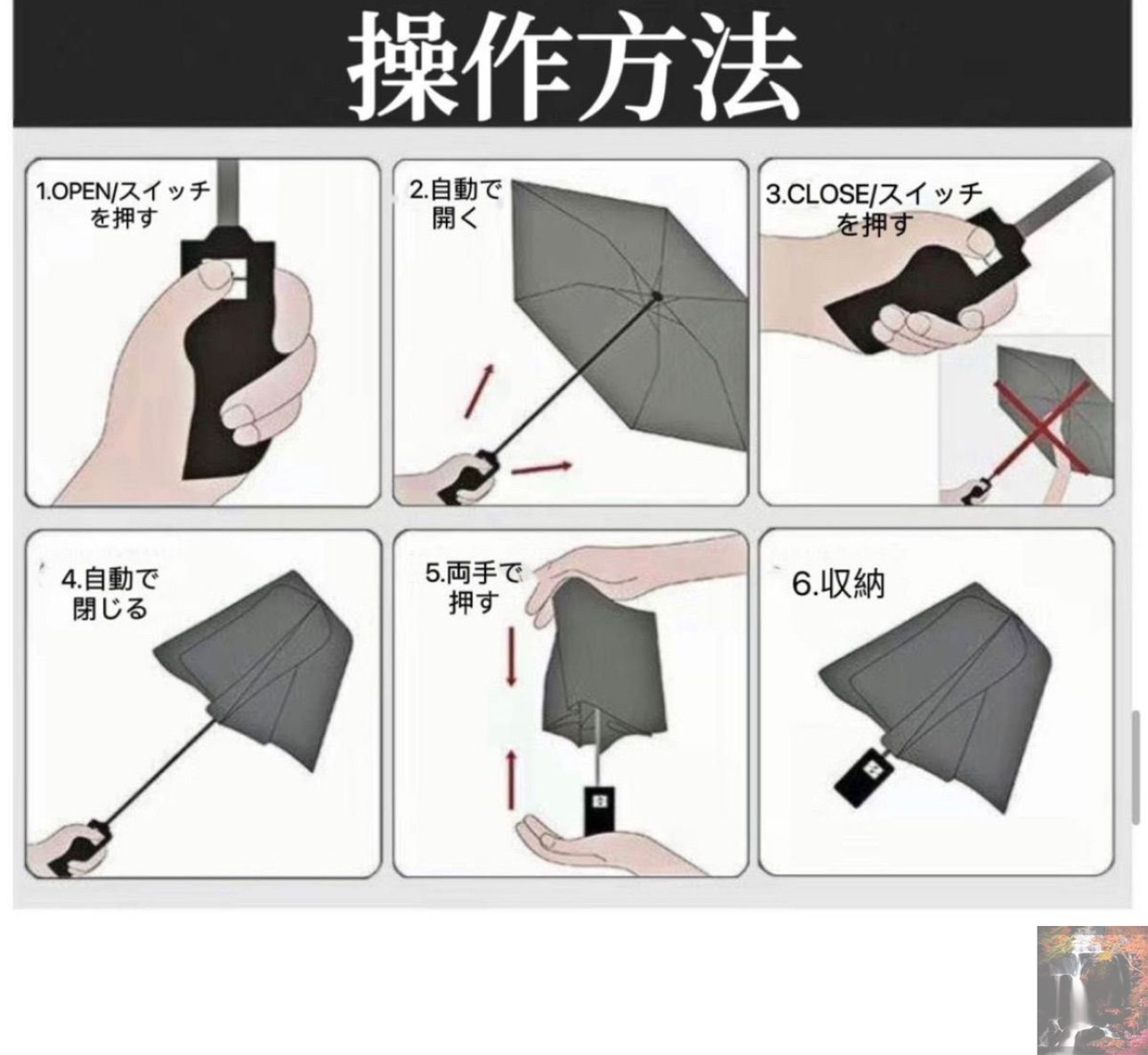 操作方法

1.OPEN/スイッチを押す

2.自動で開く

3.CLOSE/スイッチを押す

4.自動で閉じる

5.両手で押す

6.収納