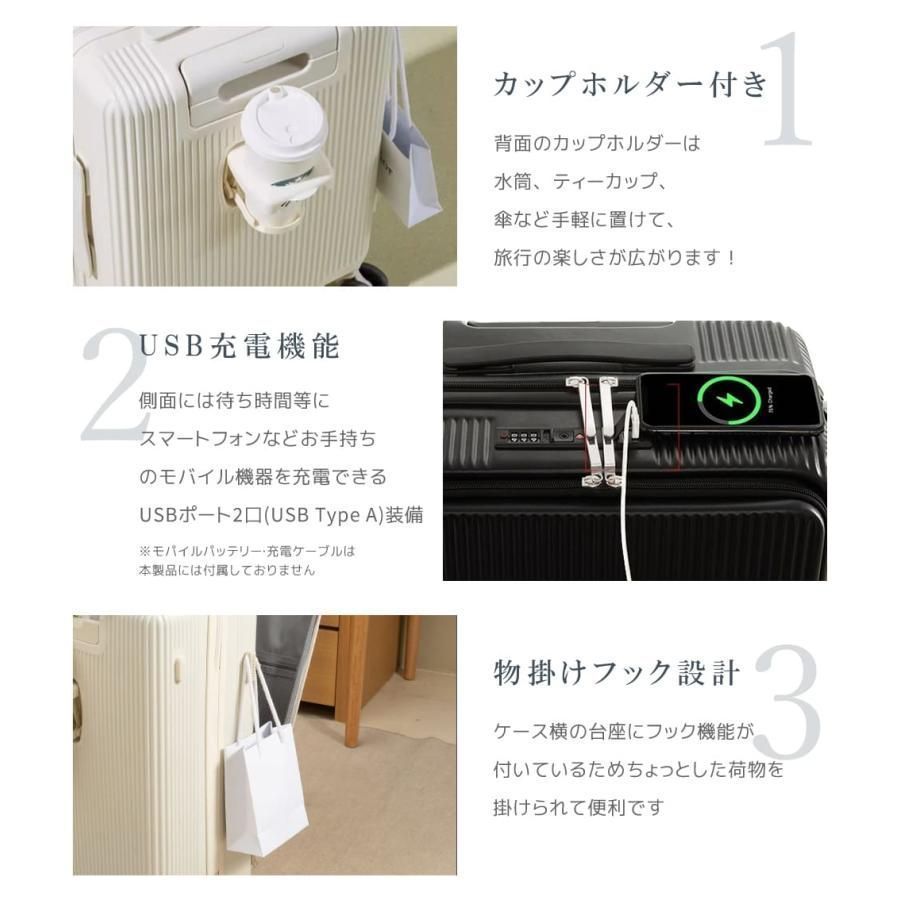 カップホルダー付き
1

背面のカップホルダーは
水筒、ティーカップ、
傘など手軽に置けて、
旅行の楽しさが広がります！

2
USB充電機能

側面には待ち時間等に
スマートフォンなどお手持ち
のモバイル機器を充電できる
USBポート2口(USB Type A)装備

※モバイルバッテリー・充電ケーブルは
本製品には付属しておりません

物掛けフック設計
3

ケース横の台座にフック機能が
付いているためちょっとした荷物を
掛けられて便利です