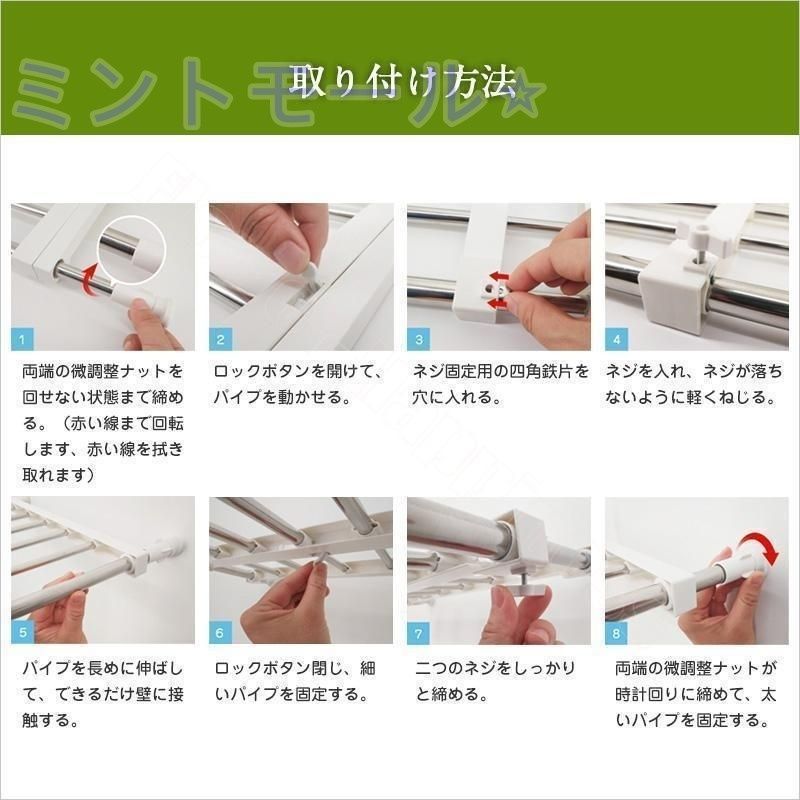 ミントモール☆

取り付け方法

1

両端の微調整ナットを回せない状態まで締める。（赤い線まで回転します、赤い線を拭き取れます）

2

ロックボタンを開けて、パイプを動かせる。

3

ネジ固定用の四角鉄片を穴に入れる。

4

ネジを入れ、ネジが落ちないように軽くねじる。

5

パイプを長めに伸ばして、できるだけ壁に接触する。

6

ロックボタン閉じ、細いパイプを固定する。

7

二つのネジをしっかりと締める。

8

両端の微調整ナットが時計回りに締めて、太いパイプを固定する。