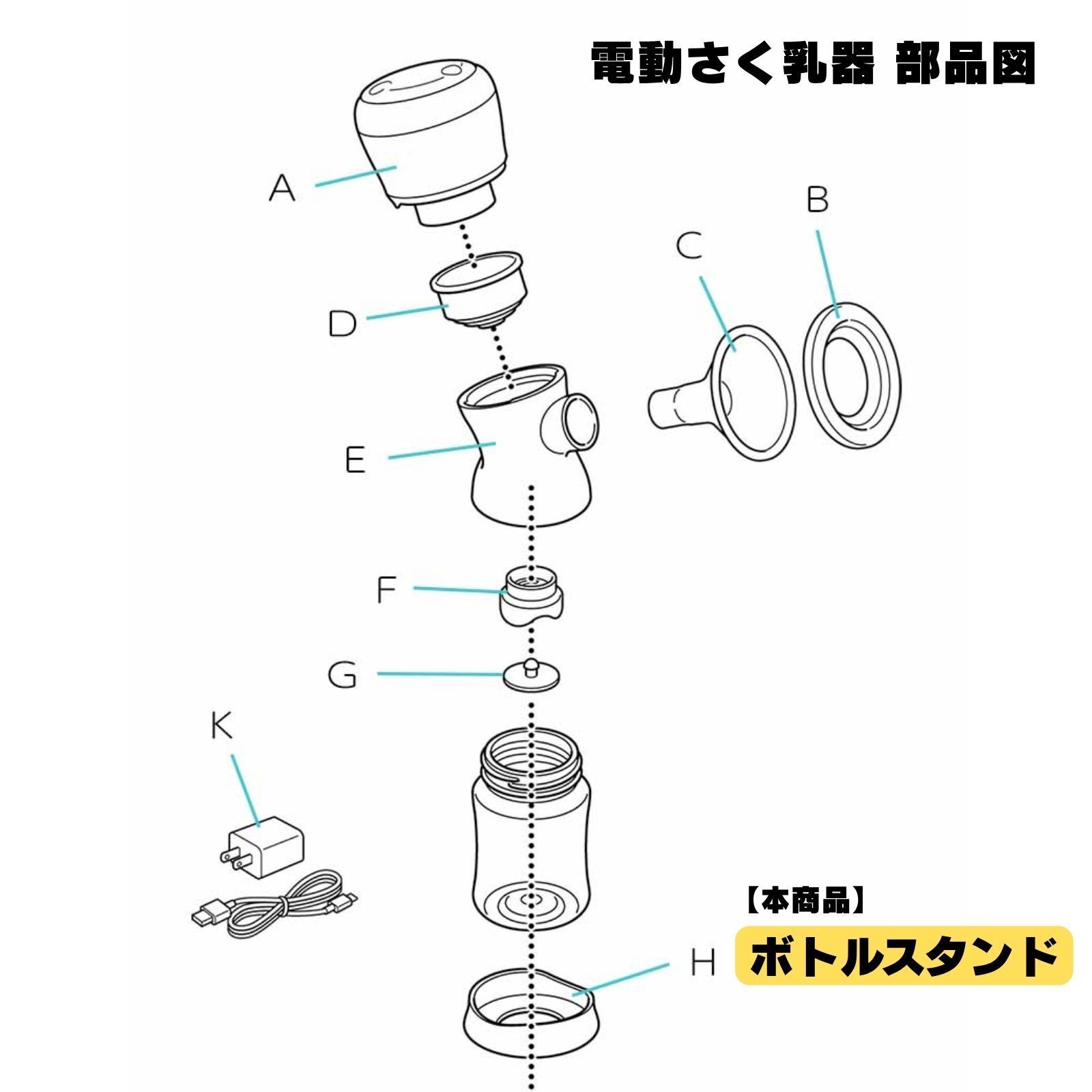 電動さく乳器 部品図

A

B

C

D

E

F

G

K

【本商品】

H

ボトルスタンド