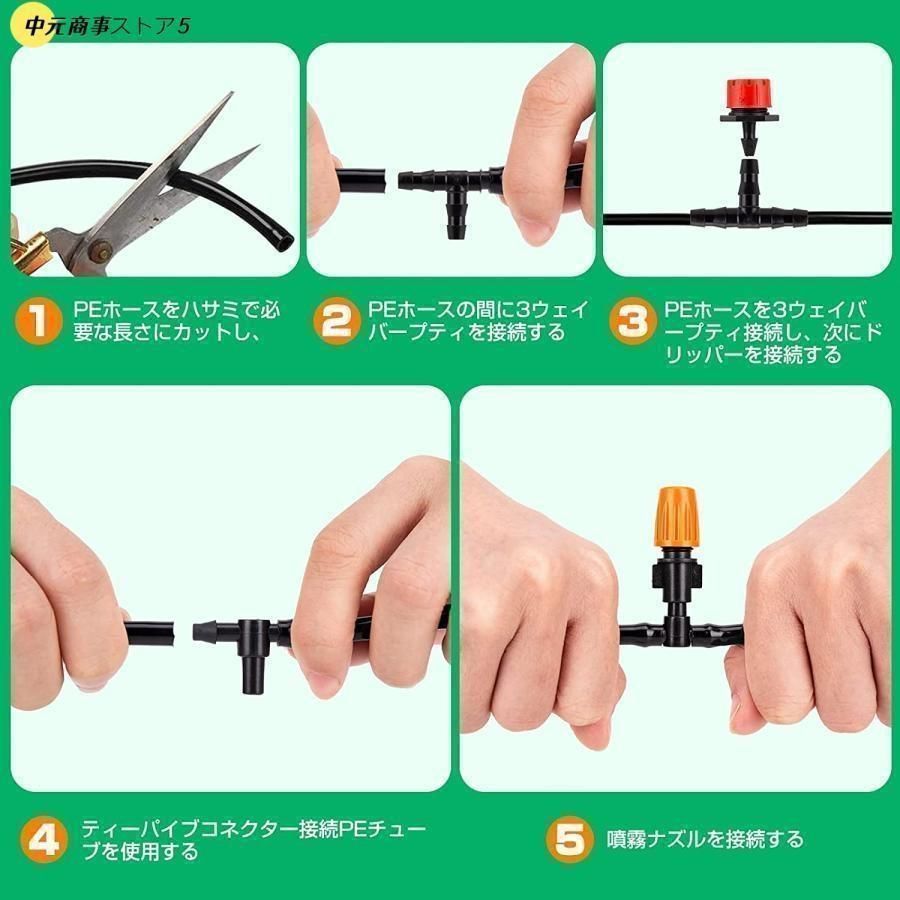 中元商事ストア5

1 PEホースをハサミで必要な長さにカットし、

2 PEホースの間に3ウェイバープティを接続する

3 PEホースを3ウェイバープティ接続し、次にドリッパーを接続する

4 ティーパイプコネクター接続PEチューブを使用する

5 噴霧ナズルを接続する