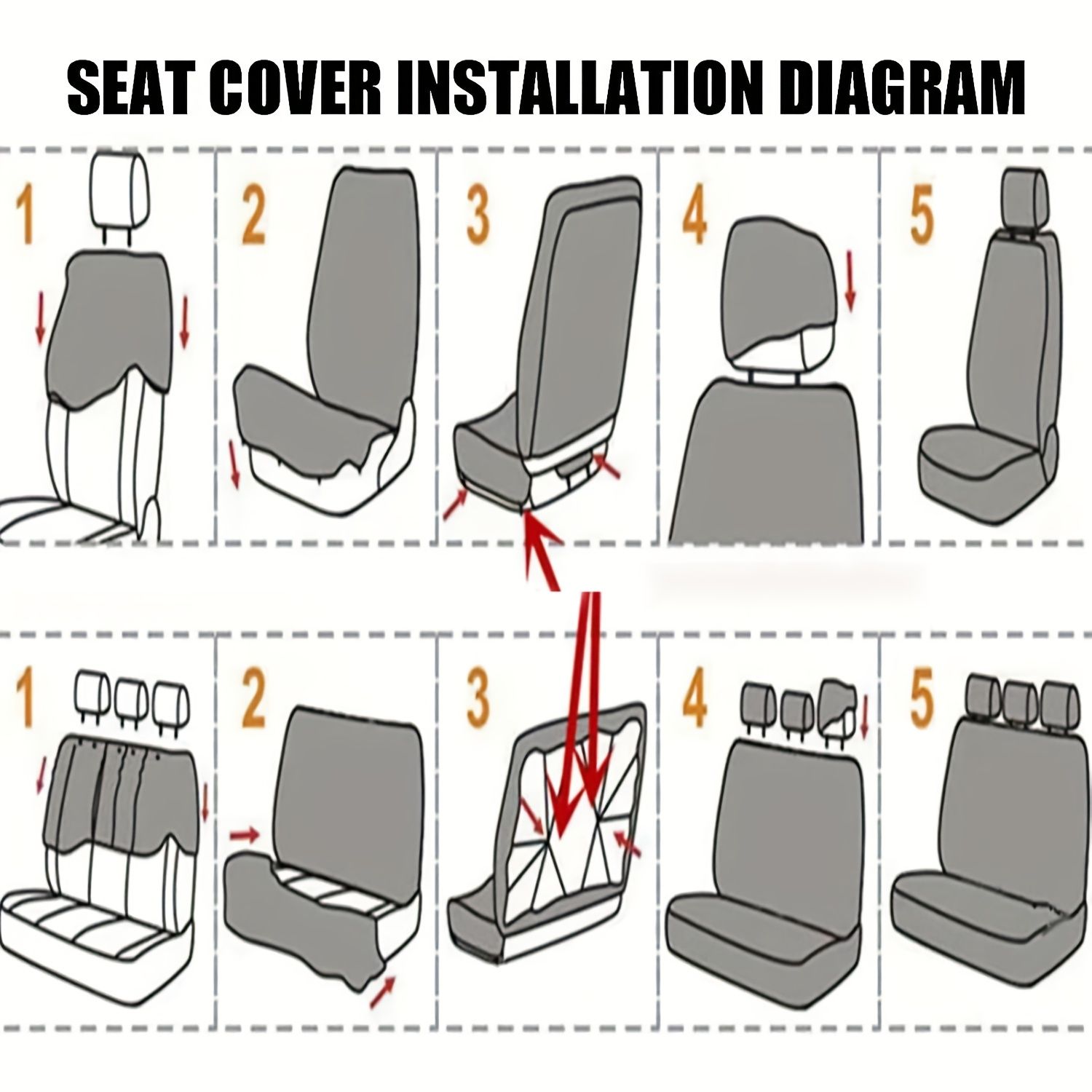 SEAT COVER INSTALLATION DIAGRAM

1

2

3

4

5

1

2

3

4

5