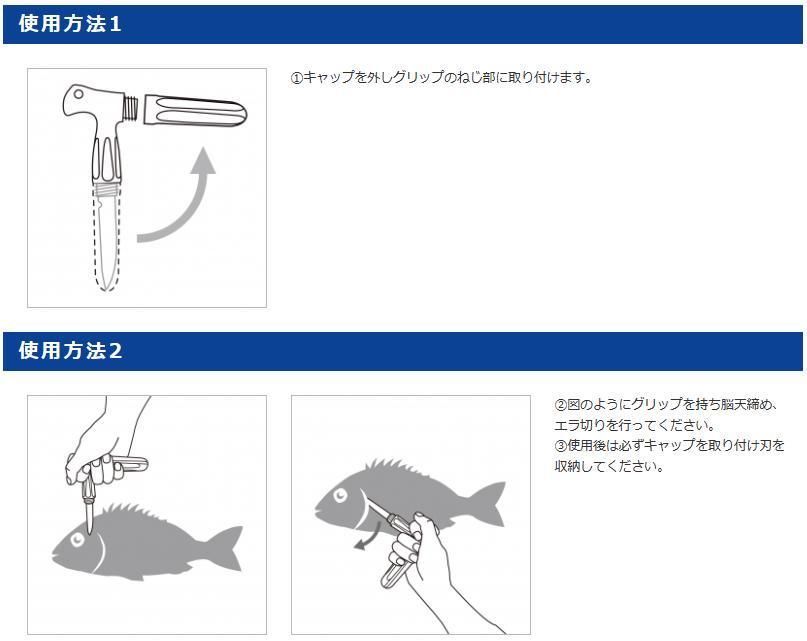 使用方法1

①キャップを外しグリップのねじ部に取り付けます。

使用方法2

②図のようにグリップを持ち脳天締め、エラ切りを行ってください。
③使用後は必ずキャップを取り付け刃を収納してください。