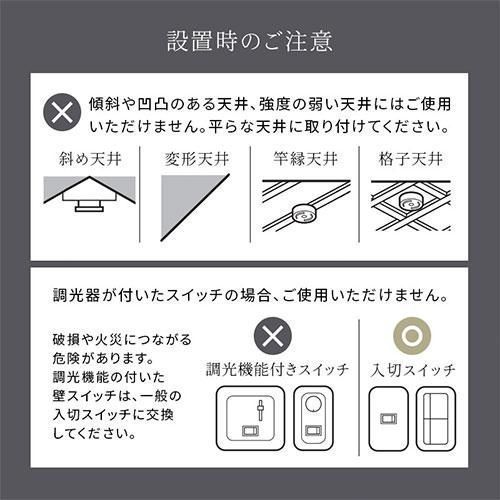 設置時のご注意

傾斜や凹凸のある天井、強度の弱い天井にはご使用いただけません。平らな天井に取り付けてください。

斜め天井

変形天井

竿縁天井

格子天井

調光器が付いたスイッチの場合、ご使用いただけません。

破損や火災につながる危険があります。調光機能の付いた壁スイッチは、一般の入切スイッチに交換してください。

調光機能付きスイッチ

入切スイッチ