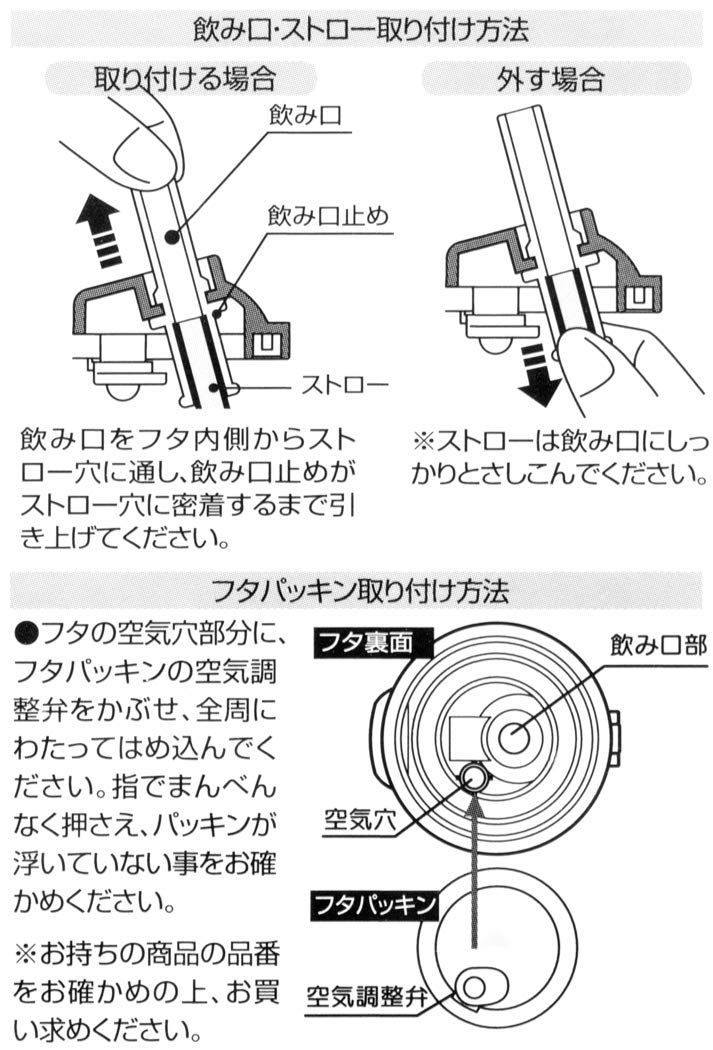 飲み口・ストロー取り付け方法

取り付ける場合

飲み口

飲み口止め

ストロー

飲み口をフタ内側からストロー穴に通し、飲み口止めがストロー穴に密着するまで引き上げてください。

外す場合

※ストローは飲み口にしっかりとさしこんでください。

フタパッキン取り付け方法

●フタの空気穴部分に、フタパッキンの空気調整弁をかぶせ、全周にわたってはめ込んでください。指でまんべんなく押さえ、パッキンが浮いていない事をお確かめください。

※お持ちの商品の品番をお確かめの上、お買い求めください。

フタ裏面

飲み口部

空気穴

フタパッキン

空気調整弁