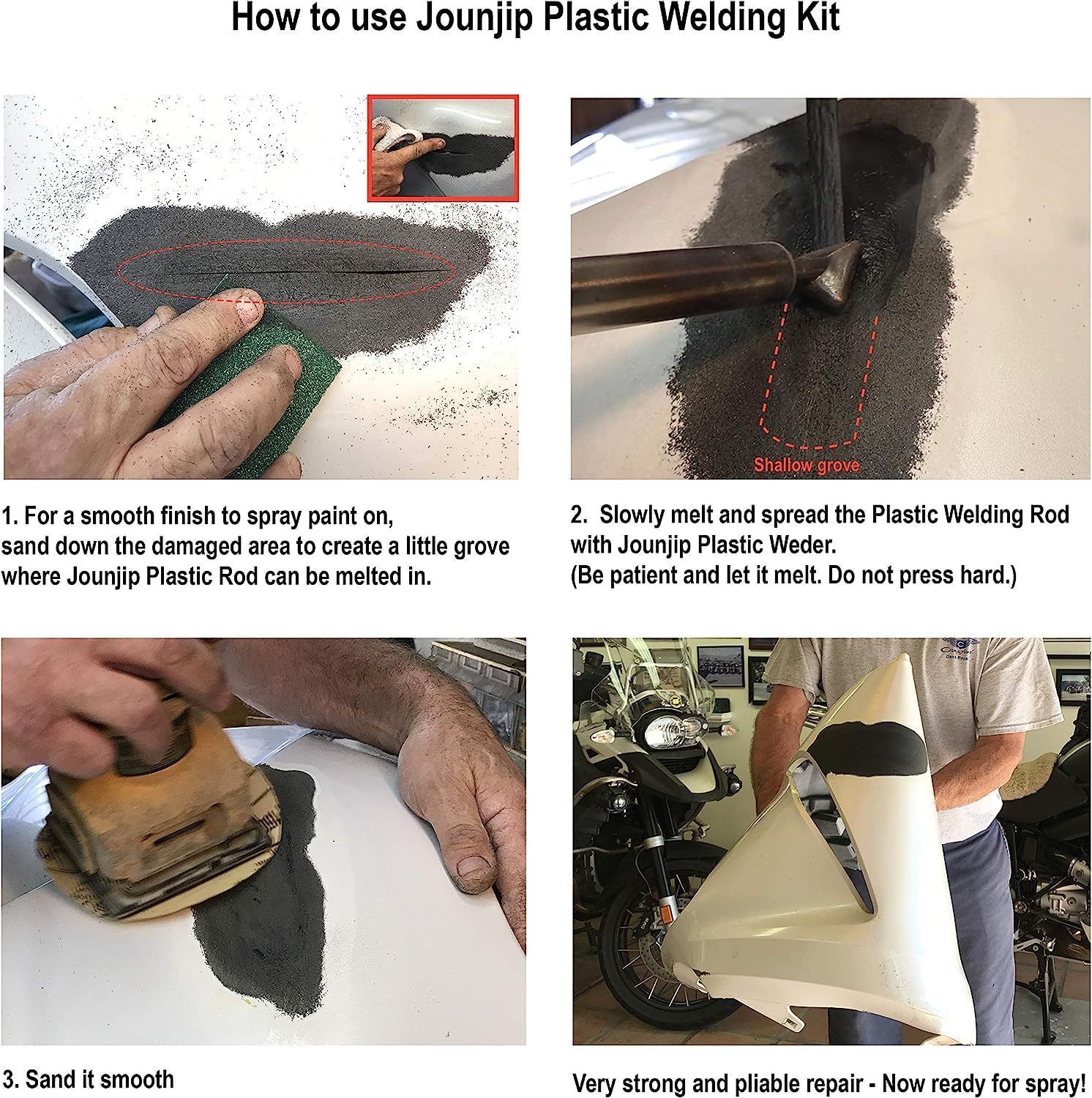 How to use Jounjip Plastic Welding Kit

Shallow grove

1. For a smooth finish to spray paint on, sand down the damaged area to create a little grove where Jounjip Plastic Rod can be melted in.

2. Slowly melt and spread the Plastic Welding Rod with Jounjip Plastic Weder. (Be patient and let it melt. Do not press hard.)

3. Sand it smooth

Very strong and pliable repair - Now ready for spray!