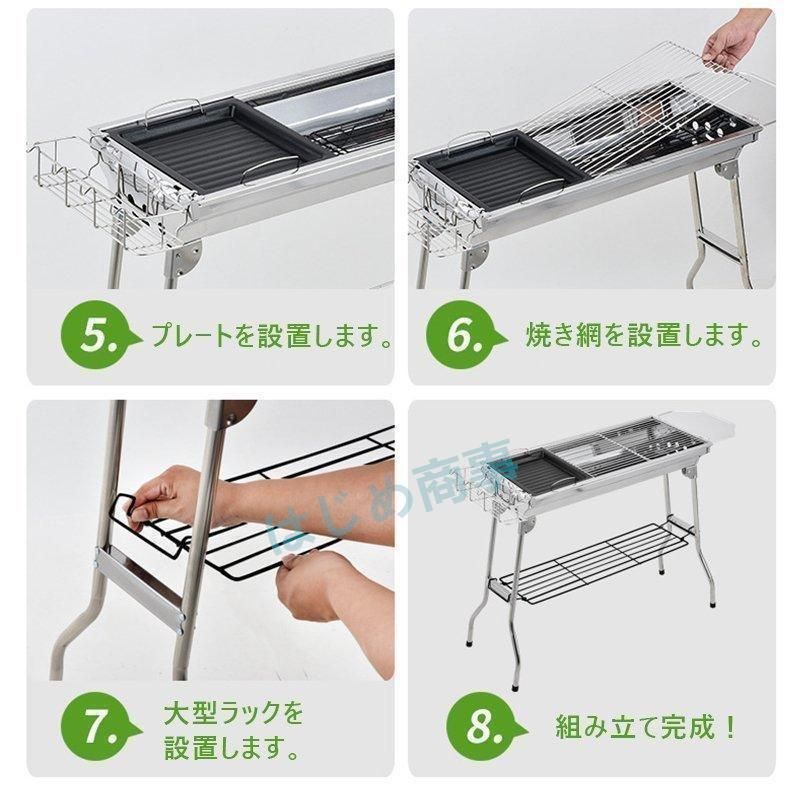 5. プレートを設置します。

6. 焼き網を設置します。

はじめ商事

7. 大型ラックを設置します。

8. 組み立て完成！