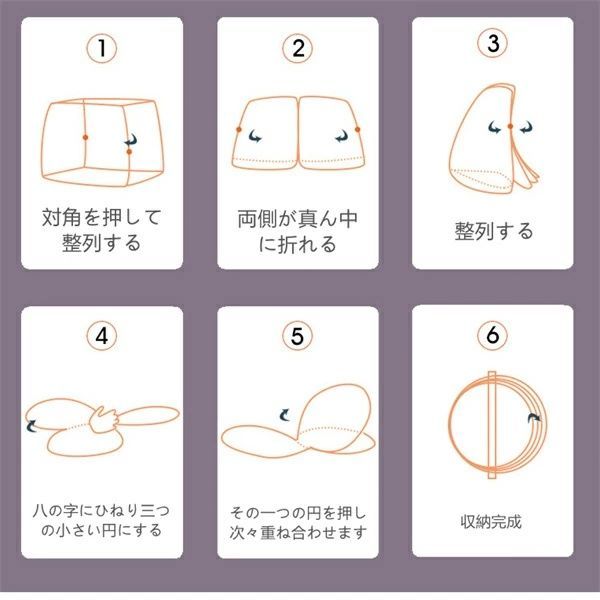 1

対角を押して整列する

2

両側が真ん中に折れる

3

整列する

4

八の字にひねり三つの小さい円にする

5

その一つの円を押し次々重ね合わせます

6

収納完成