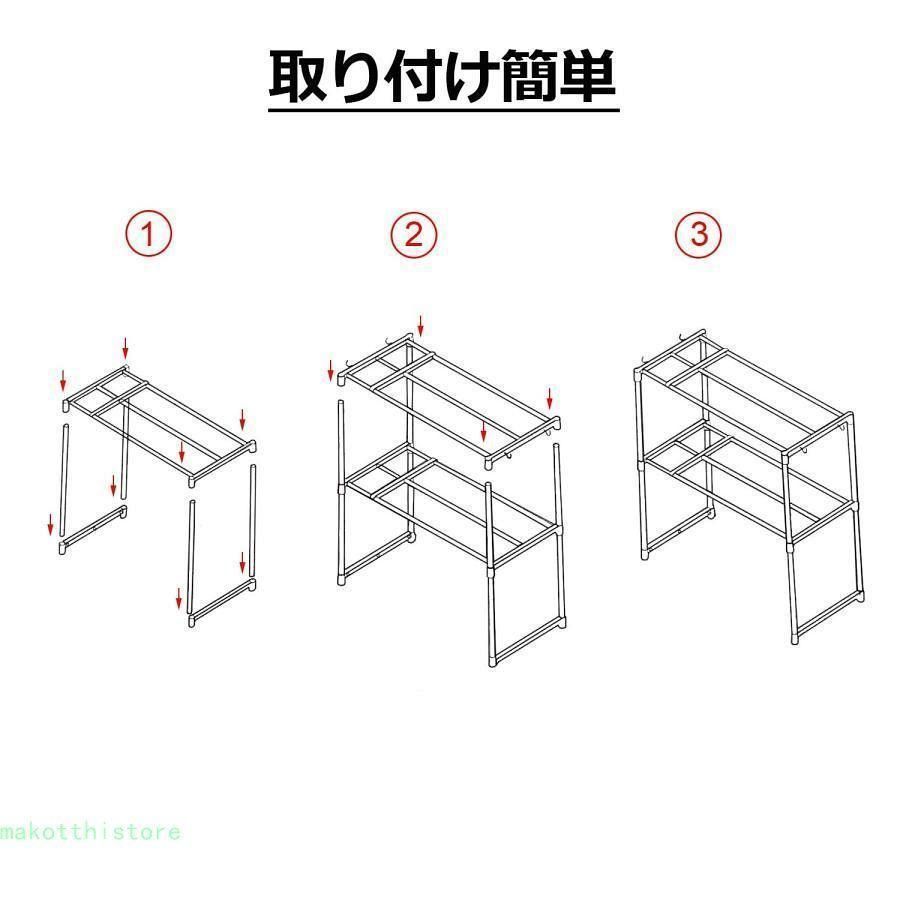 取り付け簡単

①

②

③

makotthistore