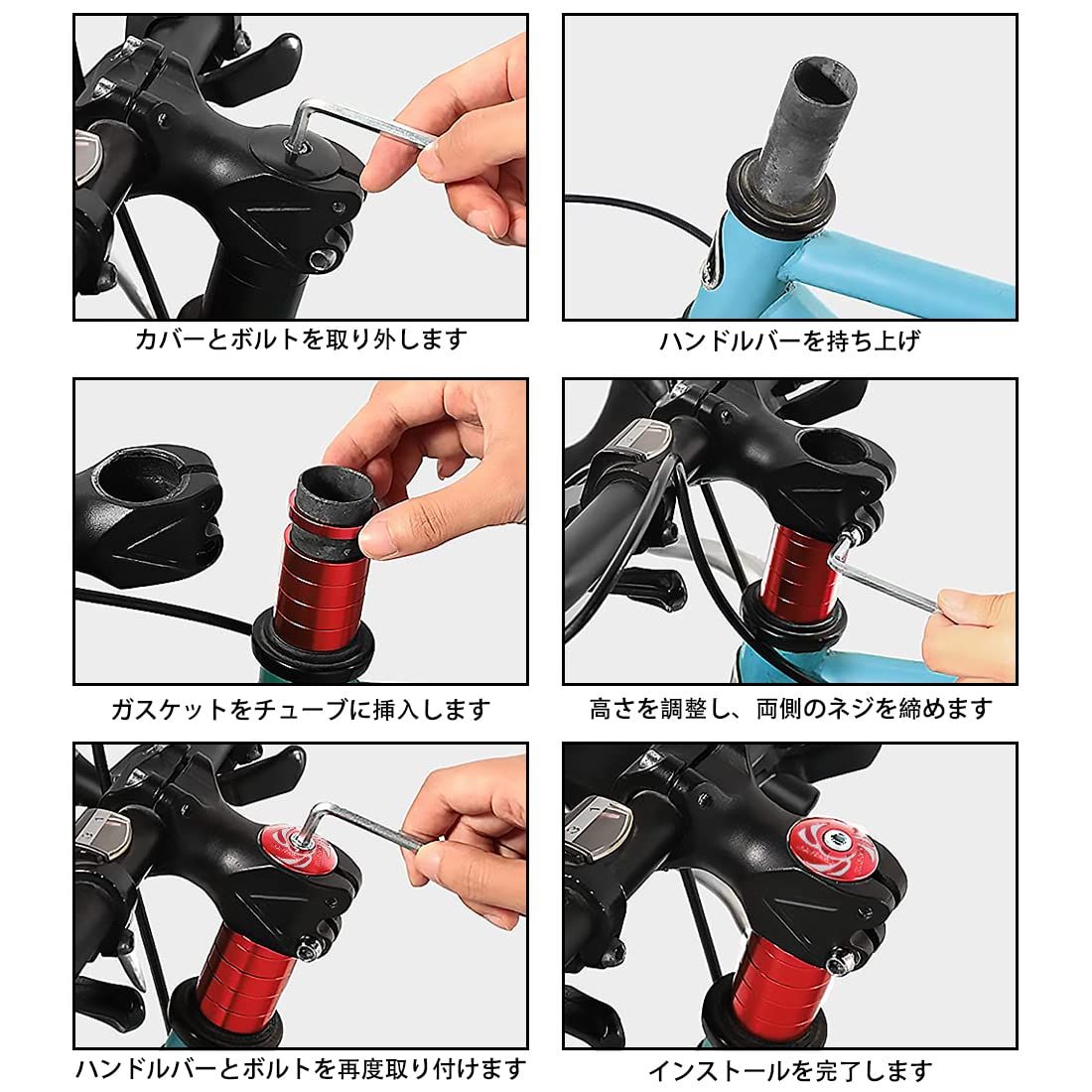 カバーとボルトを取り外します

ハンドルバーを持ち上げ

ガスケットをチューブに挿入します

高さを調整し、両側のネジを締めます

ハンドルバーとボルトを再度取り付けます

インストールを完了します