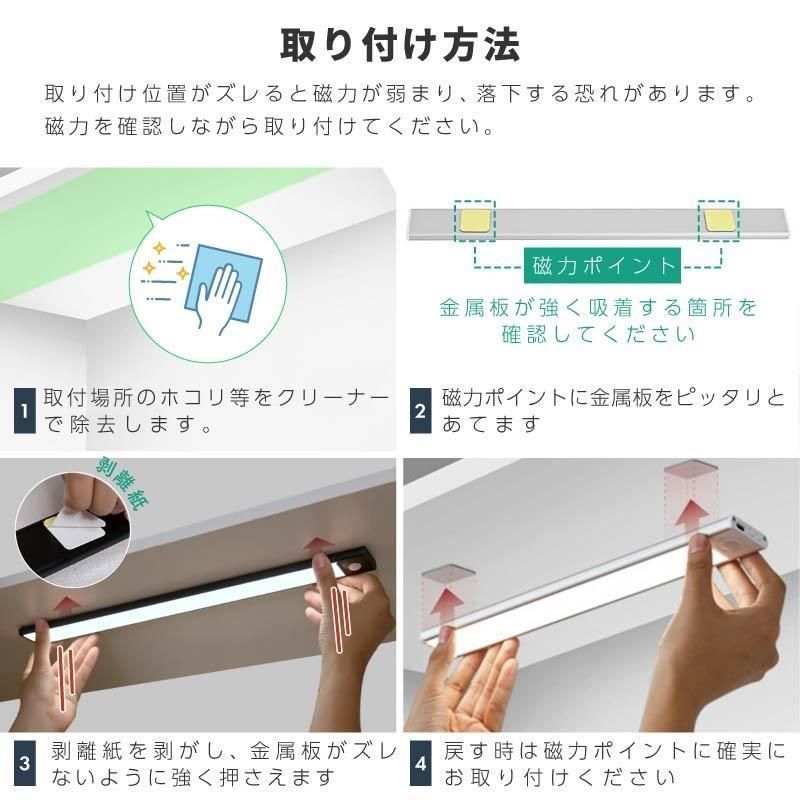 取り付け方法

取り付け位置がズレると磁力が弱まり、落下する恐れがあります。磁力を確認しながら取り付けてください。

磁力ポイント

金属板が強く吸着する箇所を確認してください

1 取付場所のホコリ等をクリーナーで除去します。

2 磁力ポイントに金属板をピッタリとあてます

剥離紙

3 剥離紙を剥がし、金属板がズレないように強く押さえます

4 戻す時は磁力ポイントに確実にお取り付けください