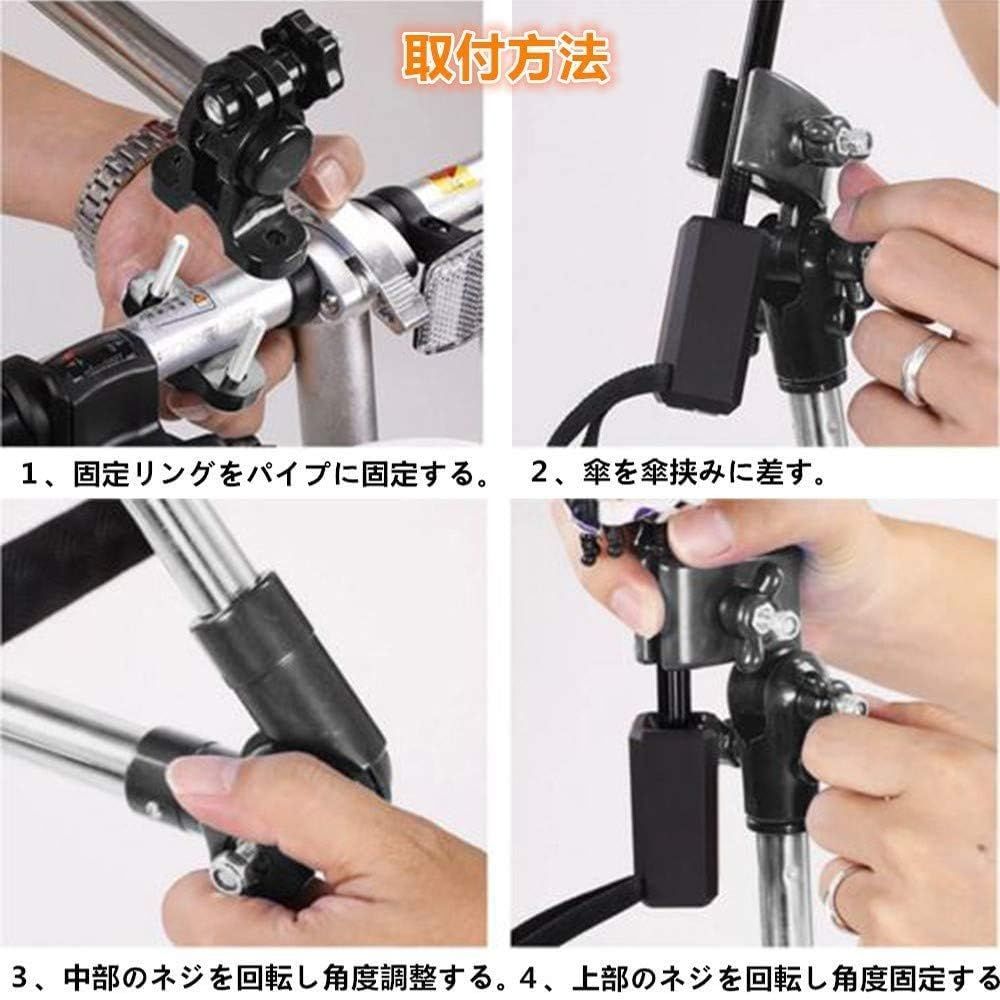 取付方法

1、固定リングをパイプに固定する。

2、傘を傘挟みに差す。

3、中部のネジを回転し角度調整する。

4、上部のネジを回転し角度固定する