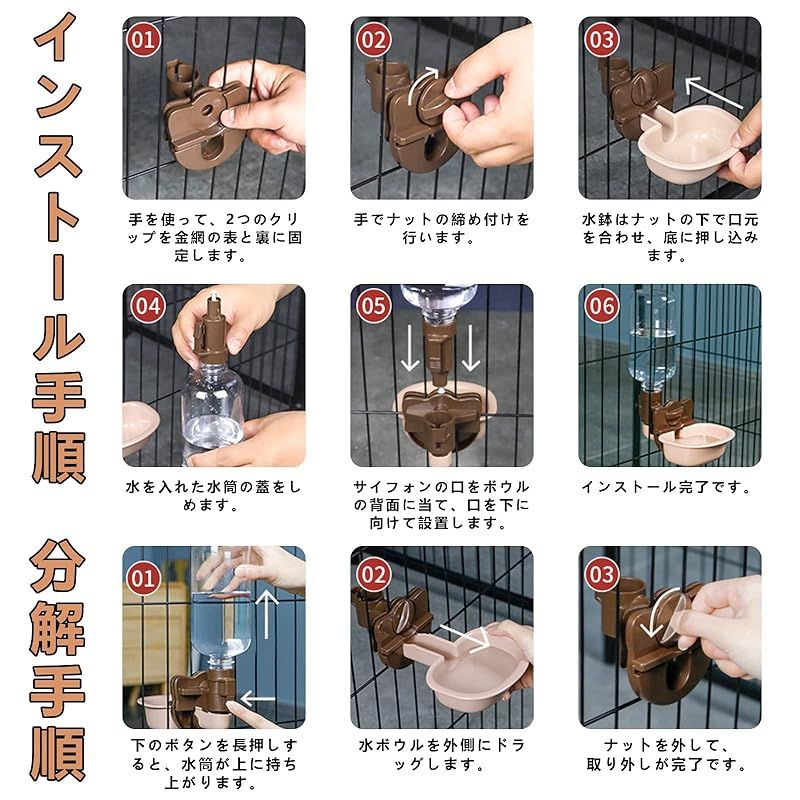 インストール手順

01

手を使って、2つのクリップを金網の表と裏に固定します。

02

手でナットの締め付けを行います。

03

水鉢はナットの下で口元を合わせ、底に押し込みます。

04

水を入れた水筒の蓋をしめます。

05

サイフォンの口をボウルの背面に当て、口を下に向けて設置します。

06

インストール完了です。

分解手順

01

下のボタンを長押しすると、水筒が上に持ち上がります。

02

水ボウルを外側にドラッグします。

03

ナットを外して、取り外しが完了です。