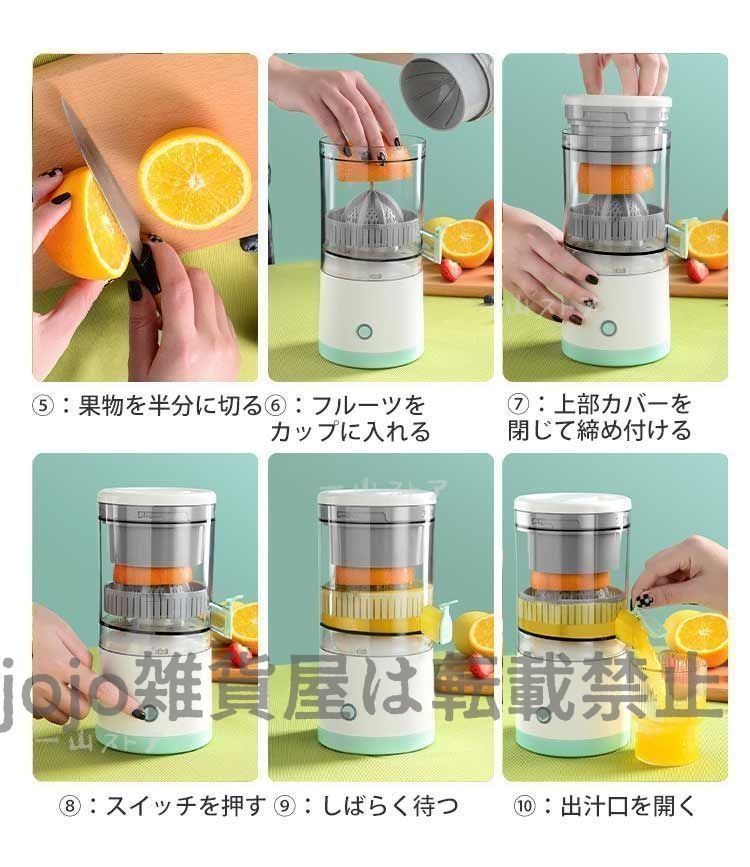 ⑤：果物を半分に切る

⑥：フルーツをカップに入れる

⑦：上部カバーを閉じて締め付ける

jojo雑貨屋は転載禁止

⑧：スイッチを押す

⑨：しばらく待つ

⑩：出汁口を開く