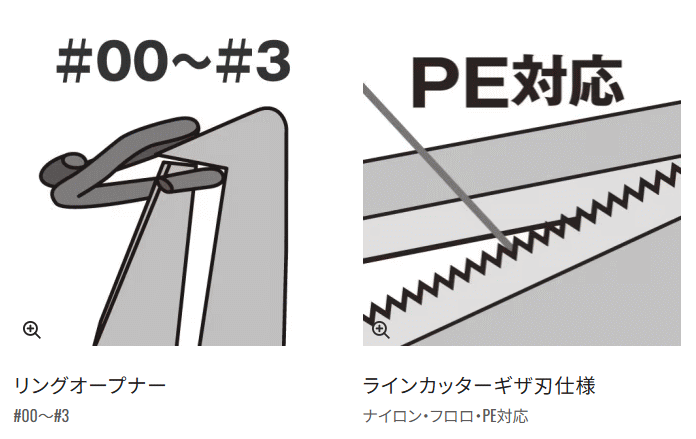 #00~#3

リングオープナー

#00~#3

PE対応

ラインカッターギザ刃仕様

ナイロン・フロロ・PE対応