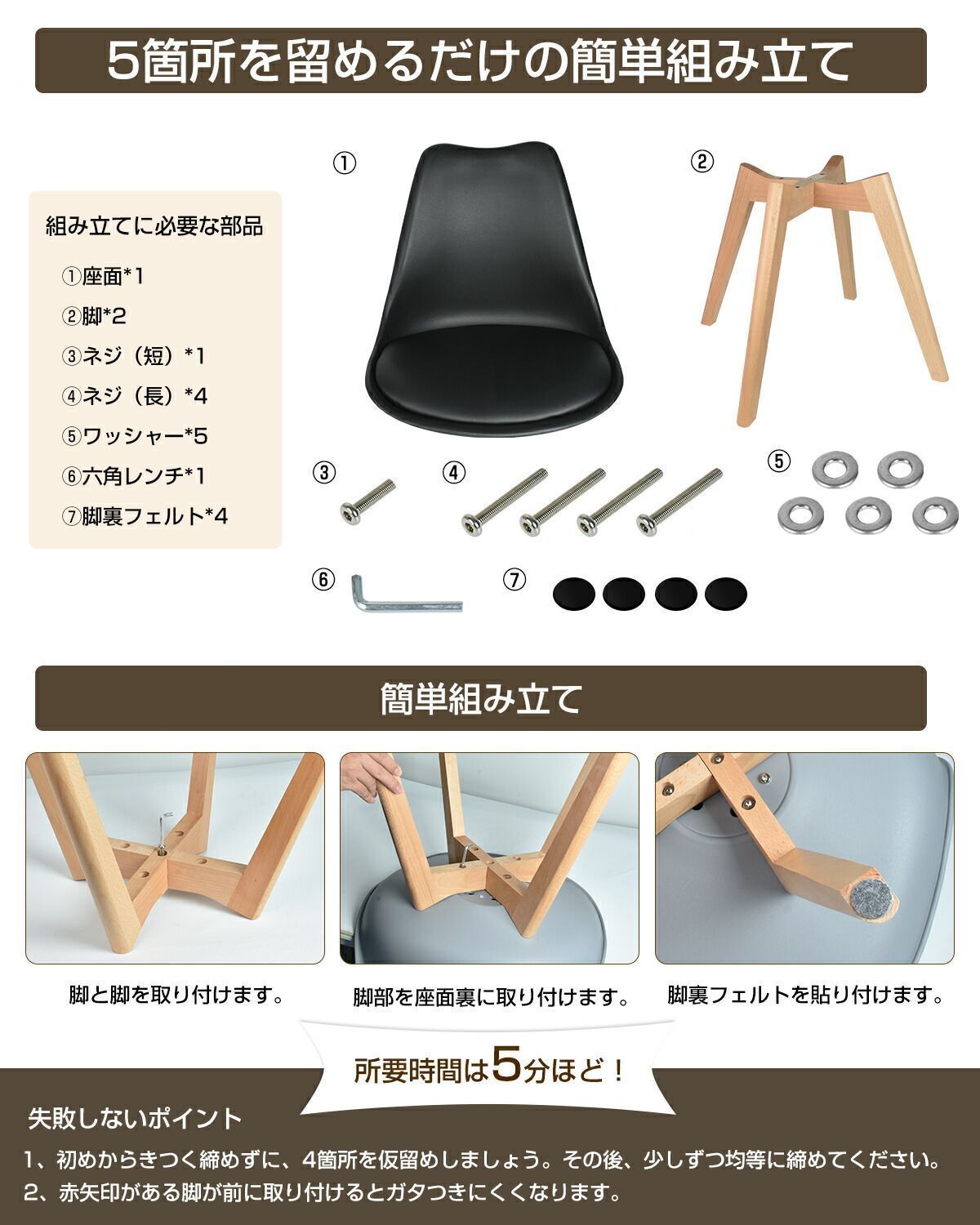 5箇所を留めるだけの簡単組み立て

組み立てに必要な部品

①座面*1

②脚*2

③ネジ（短）*1

④ネジ（長）*4

⑤ワッシャー*5

⑥六角レンチ*1

⑦脚裏フェルト*4

①

②

③

④

⑤

⑥

⑦

簡単組み立て

脚と脚を取り付けます。

脚部を座面裏に取り付けます。

脚裏フェルトを貼り付けます。

所要時間は5分ほど！

失敗しないポイント

1、初めからきつく締めずに、4箇所を仮留めしましょう。その後、少しずつ均等に締めてください。

2、赤矢印がある脚が前に取り付けるとガタつきにくくなります。