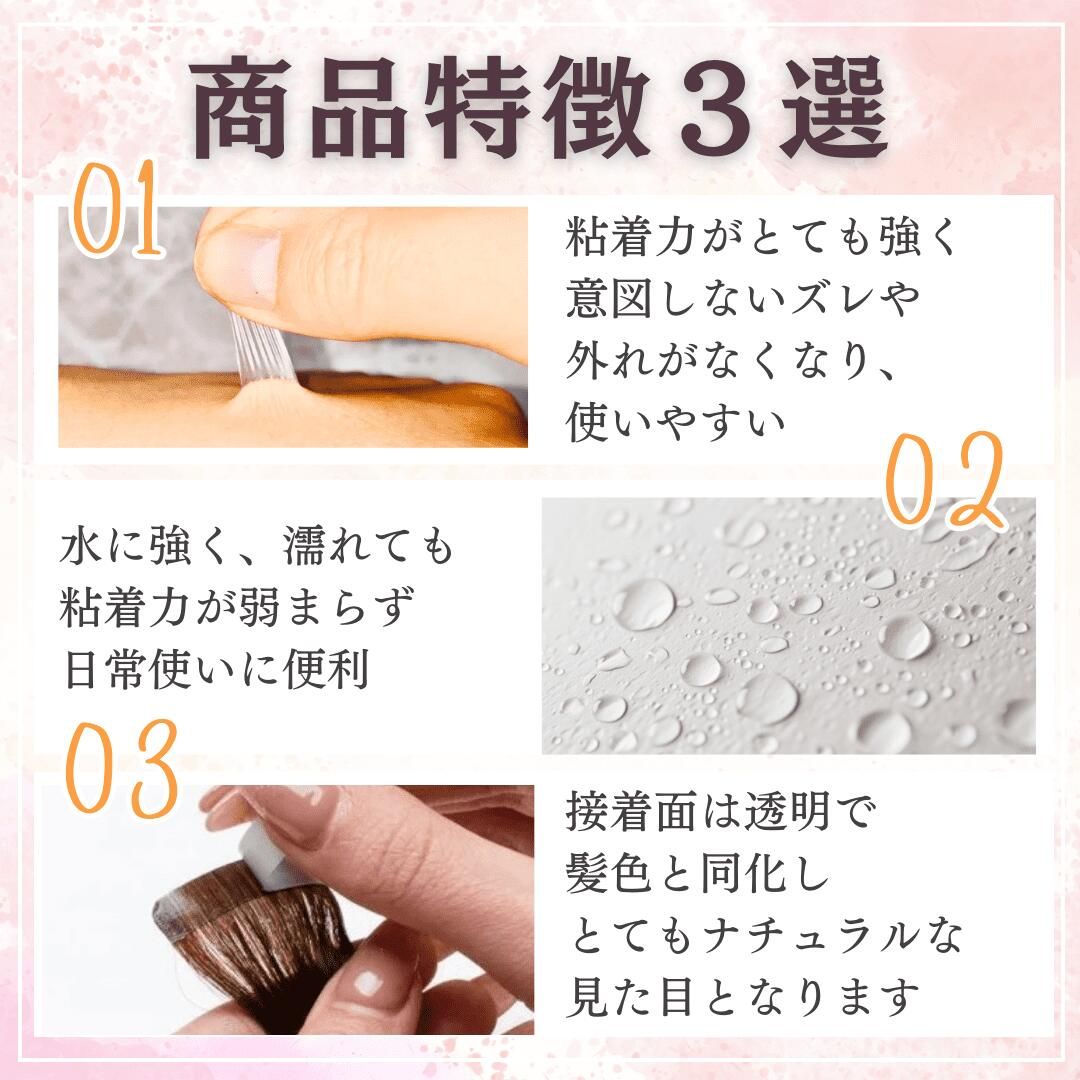 商品特徴３選

01

粘着力がとても強く
意図しないズレや
外れがなくなり、
使いやすい

02

水に強く、濡れても
粘着力が弱まらず
日常使いに便利

03

接着面は透明で
髪色と同化し
とてもナチュラルな
見た目となります