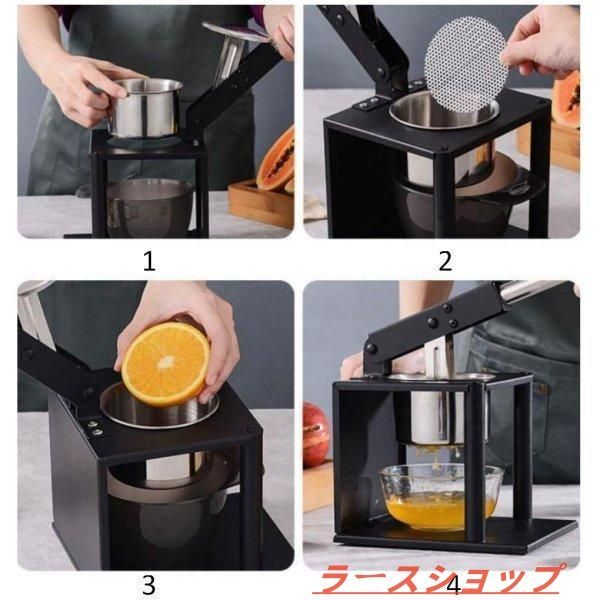 1

2

3

4

ラースショップ