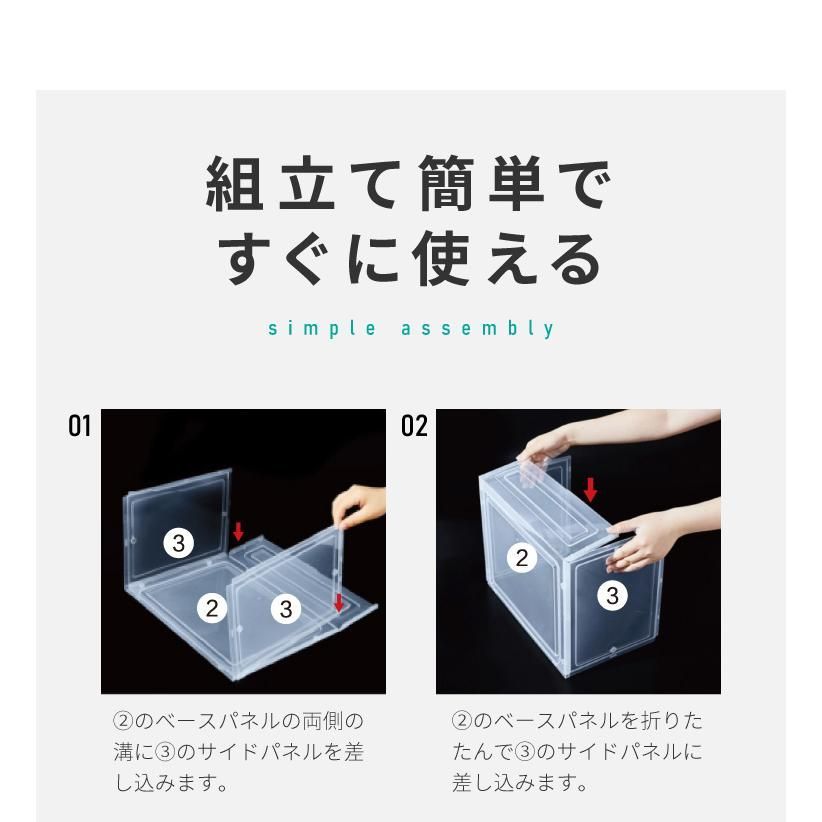 組立て簡単で
すぐに使える

simple assembly

01

3

2

3

②のベースパネルの両側の溝に③のサイドパネルを差し込みます。

02

2

3

②のベースパネルを折りたたんで③のサイドパネルに差し込みます。