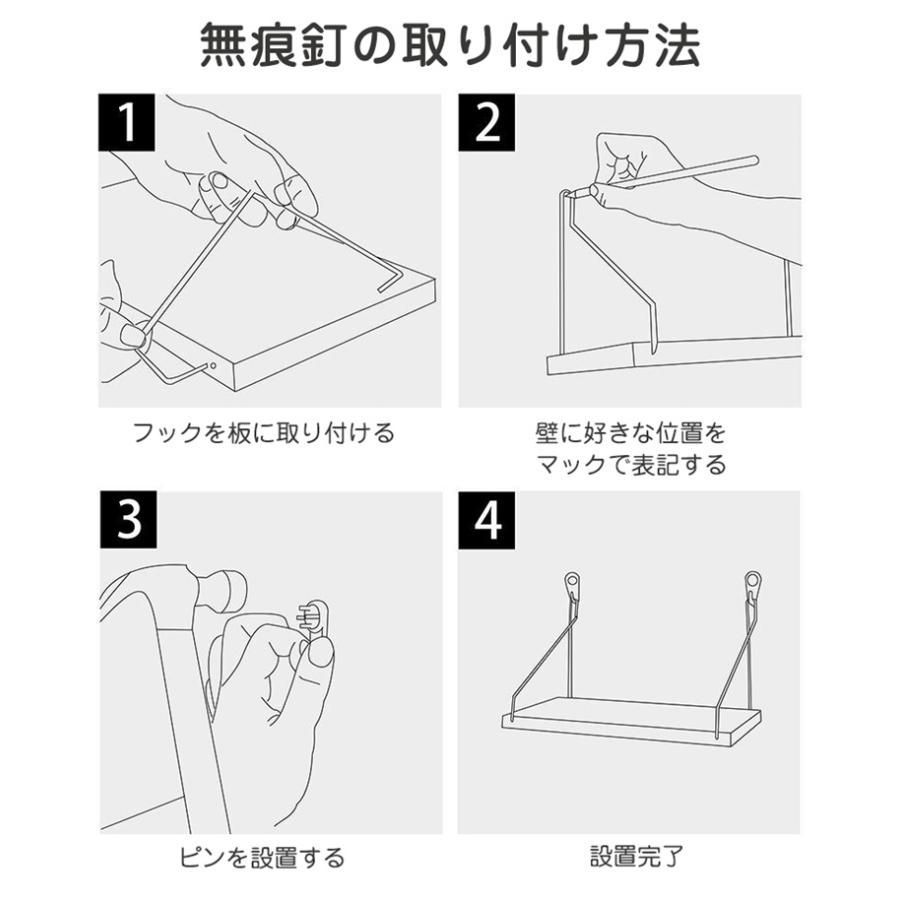 無痕釘の取り付け方法

1

フックを板に取り付ける

2

壁に好きな位置をマックで表記する

3

ピンを設置する

4

設置完了