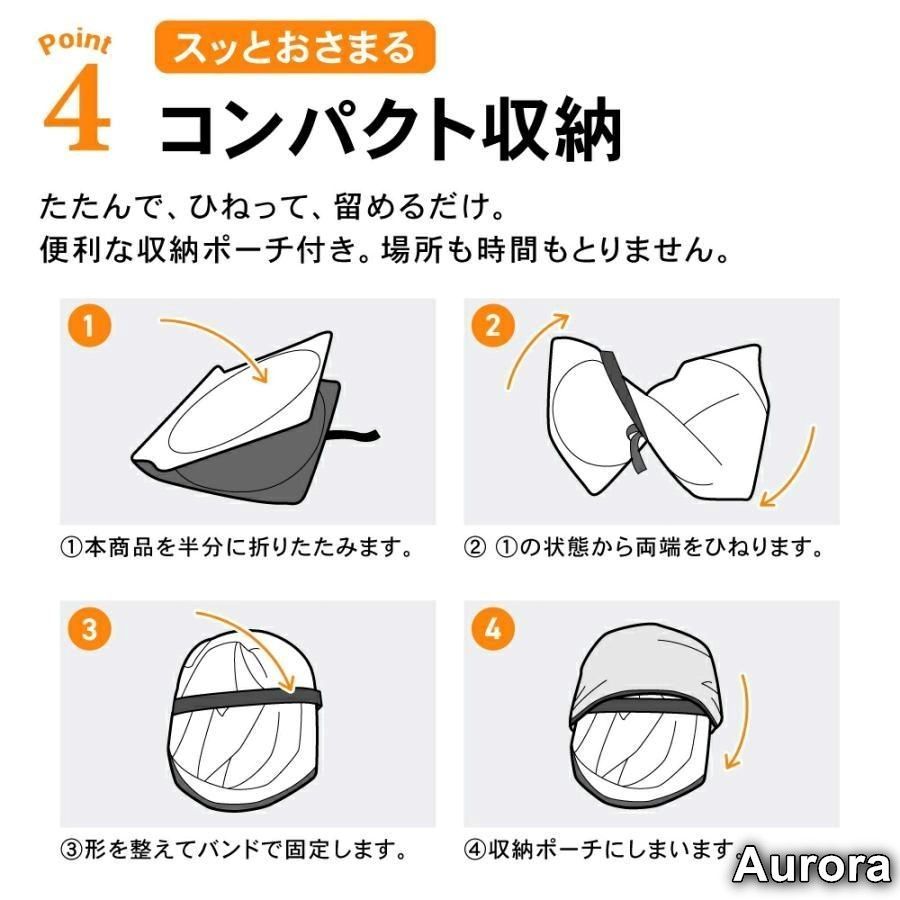 Point 4

スッとおさまる

コンパクト収納

たたんで、ひねって、留めるだけ。
便利な収納ポーチ付き。場所も時間もとりません。

1

①本商品を半分に折りたたみます。

2

② ①の状態から両端をひねります。

3

③形を整えてバンドで固定します。

4

④収納ポーチにしまいます。

Aurora