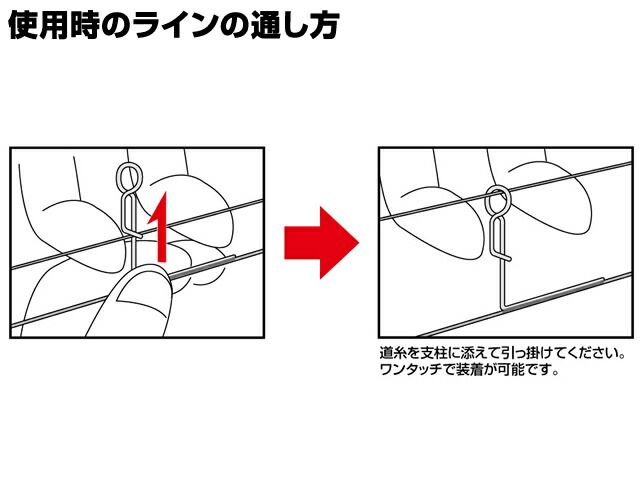 使用時のラインの通し方

道糸を支柱に添えて引っ掛けてください。
ワンタッチで装着が可能です。