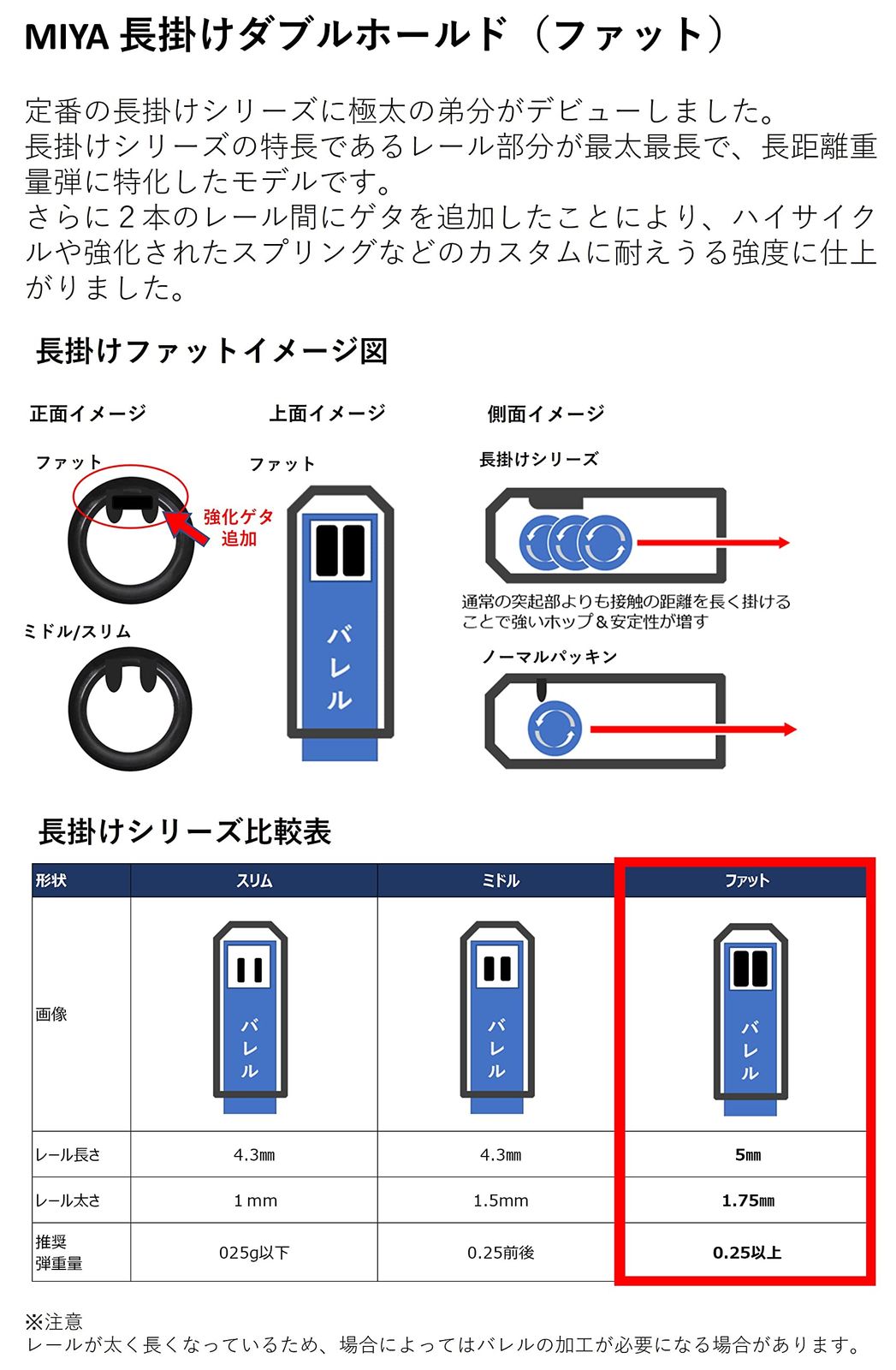 MIYA 長掛けダブルホールド（ファット）

定番の長掛けシリーズに極太の弟分がデビューしました。
長掛けシリーズの特長であるレール部分が最太最長で、長距離重量弾に特化したモデルです。
さらに２本のレール間にゲタを追加したことにより、ハイサイクルや強化されたスプリングなどのカスタムに耐えうる強度に仕上がりました。

長掛けファットイメージ図

正面イメージ
ファット
強化ゲタ追加
ミドル/スリム

上面イメージ
ファット
バレル

側面イメージ
長掛けシリーズ
通常の突起部よりも接触の距離を長く掛けることで強いホップ＆安定性が増す
ノーマルパッキン

長掛けシリーズ比較表

| 形状 | スリム | ミドル | ファット |
|---|---|---|---|
| 画像 | バレル | バレル | バレル |
| レール長さ | 4.3㎜ | 4.3㎜ | 5㎜ |
| レール太さ | 1 mm | 1.5mm | 1.75㎜ |
| 推奨弾重量 | 025g以下 | 0.25前後 | 0.25以上 |

※注意
レールが太く長くなっているため、場合によってはバレルの加工が必要になる場合があります。