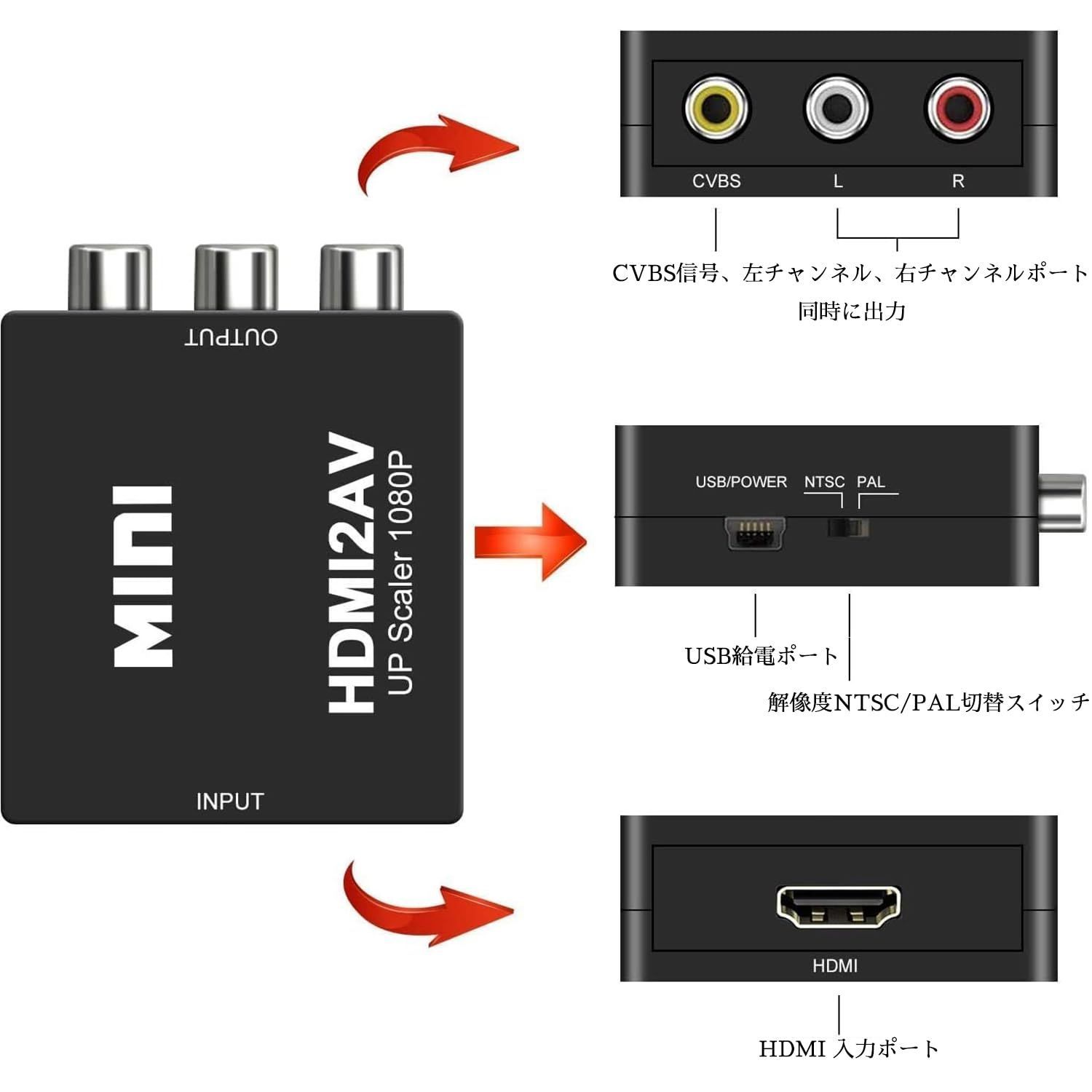 OUTPUT

MINI

HDMI2AV
UP Scaler 1080P

INPUT

CVBS L R

CVBS信号、左チャンネル、右チャンネルポート
同時に出力

USB/POWER NTSC PAL

USB給電ポート

解像度NTSC/PAL切替スイッチ

HDMI

HDMI 入力ポート