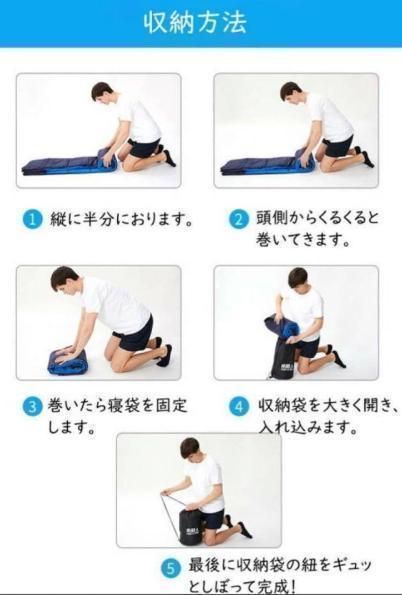 収納方法

1 縦に半分におります。

2 頭側からくるくると巻いてきます。

3 巻いたら寝袋を固定します。

4 収納袋を大きく開き、入れ込みます。

5 最後に収納袋の紐をギュッとしぼって完成!