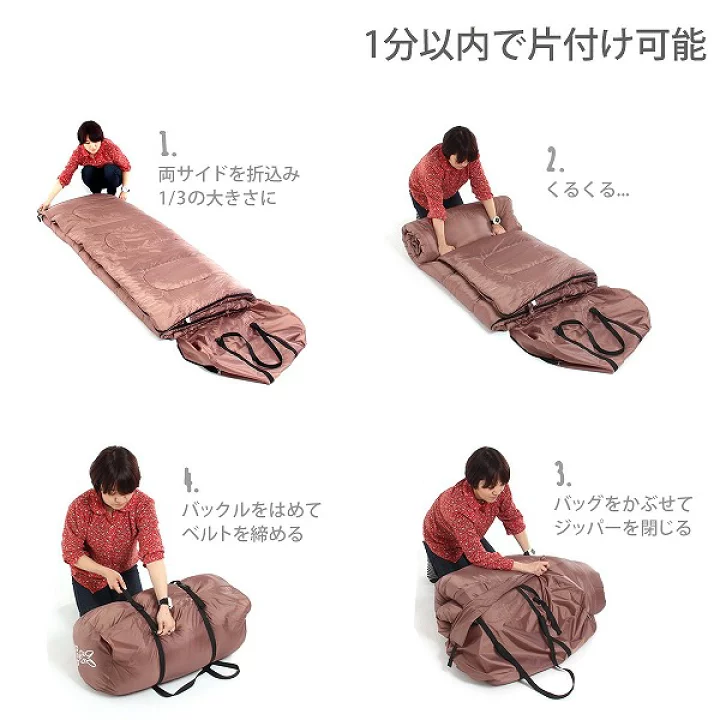 1分以内で片付け可能

1.
両サイドを折込み
1/3の大きさに

2.
くるくる...

4.
バックルをはめて
ベルトを締める

3.
バッグをかぶせて
ジッパーを閉じる