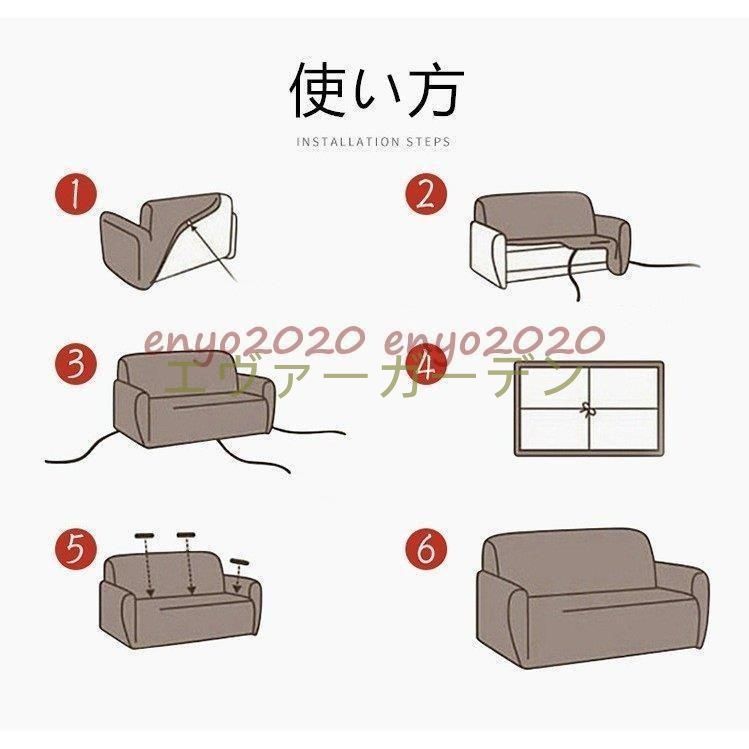 使い方

INSTALLATION STEPS

1

2

enyo2020 enyo2020
エヴァーガーデン

3

4

5

6