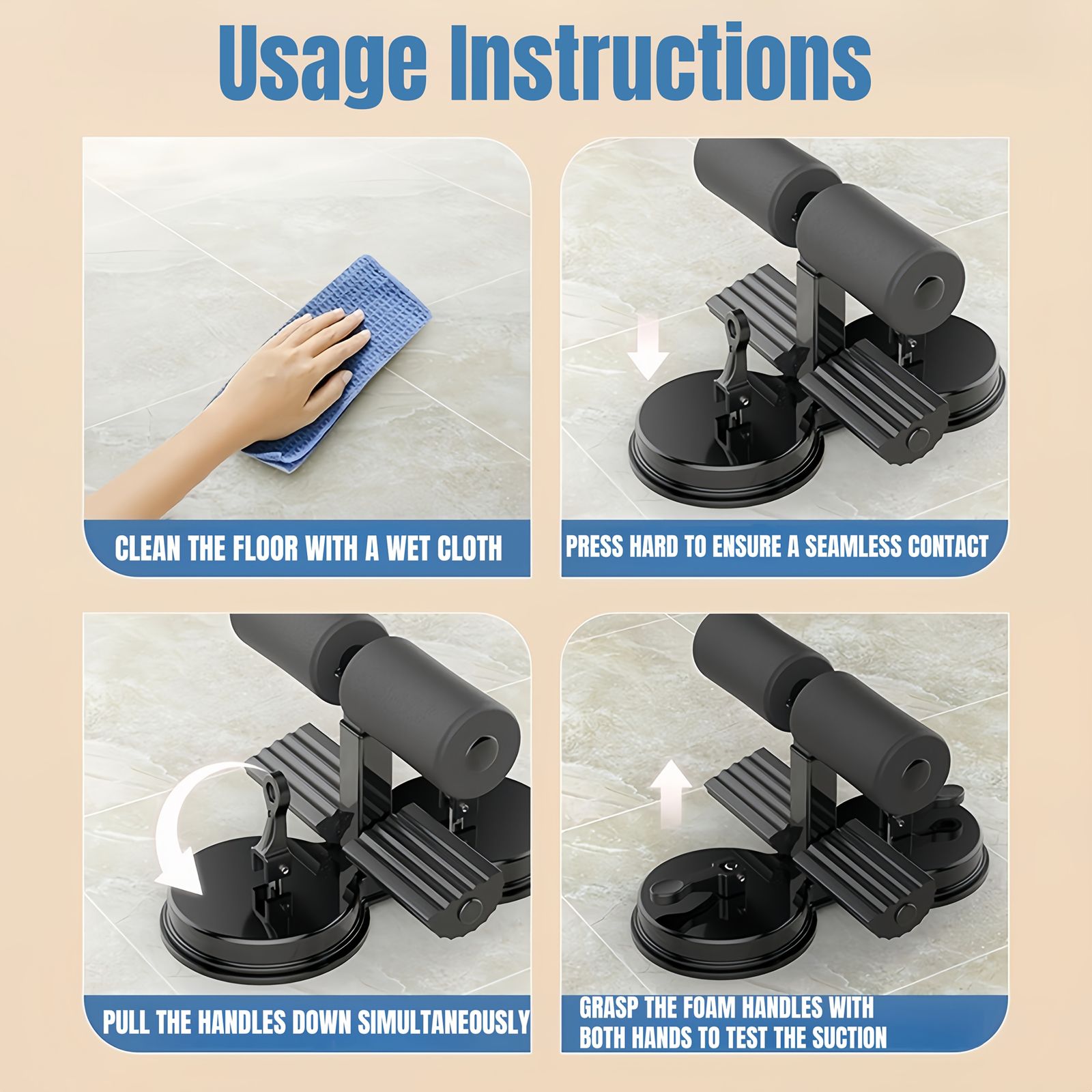 Usage Instructions

CLEAN THE FLOOR WITH A WET CLOTH

PRESS HARD TO ENSURE A SEAMLESS CONTACT

PULL THE HANDLES DOWN SIMULTANEOUSLY

GRASP THE FOAM HANDLES WITH BOTH HANDS TO TEST THE SUCTION