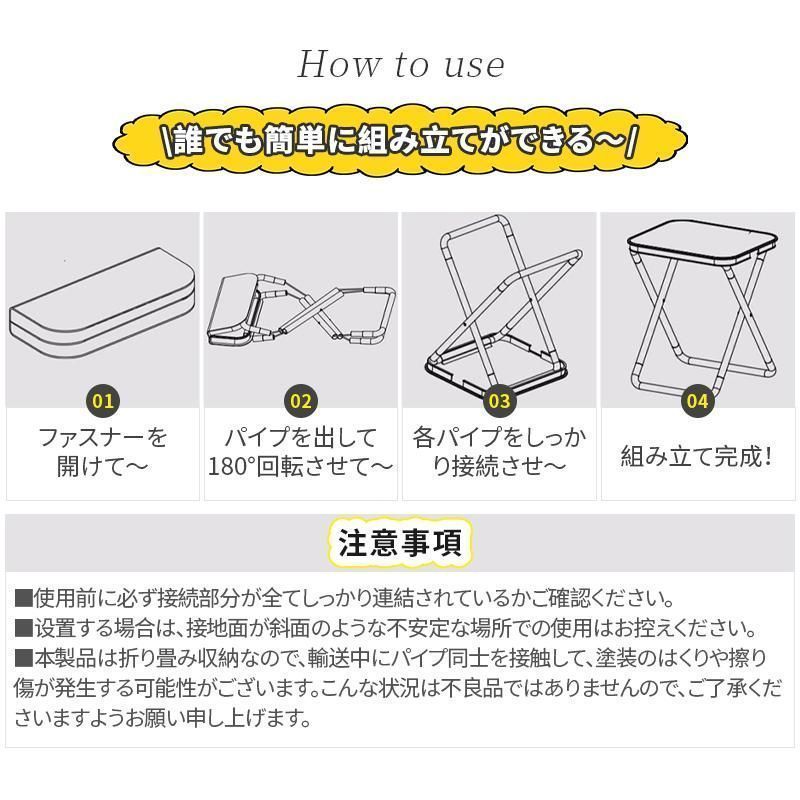 How to use

\誰でも簡単に組み立てができる〜/

01
ファスナーを開けて〜

02
パイプを出して180°回転させて〜

03
各パイプをしっかり接続させ〜

04
組み立て完成!

注意事項

■使用前に必ず接続部分が全てしっかり連結されているかご確認ください。
■設置する場合は、接地面が斜面のような不安定な場所での使用はお控えください。
■本製品は折り畳み収納なので、輸送中にパイプ同士を接触して、塗装のはくりや擦り傷が発生する可能性がございます。こんな状況は不良品ではありませんので、ご了承くださいますようお願い申し上げます。