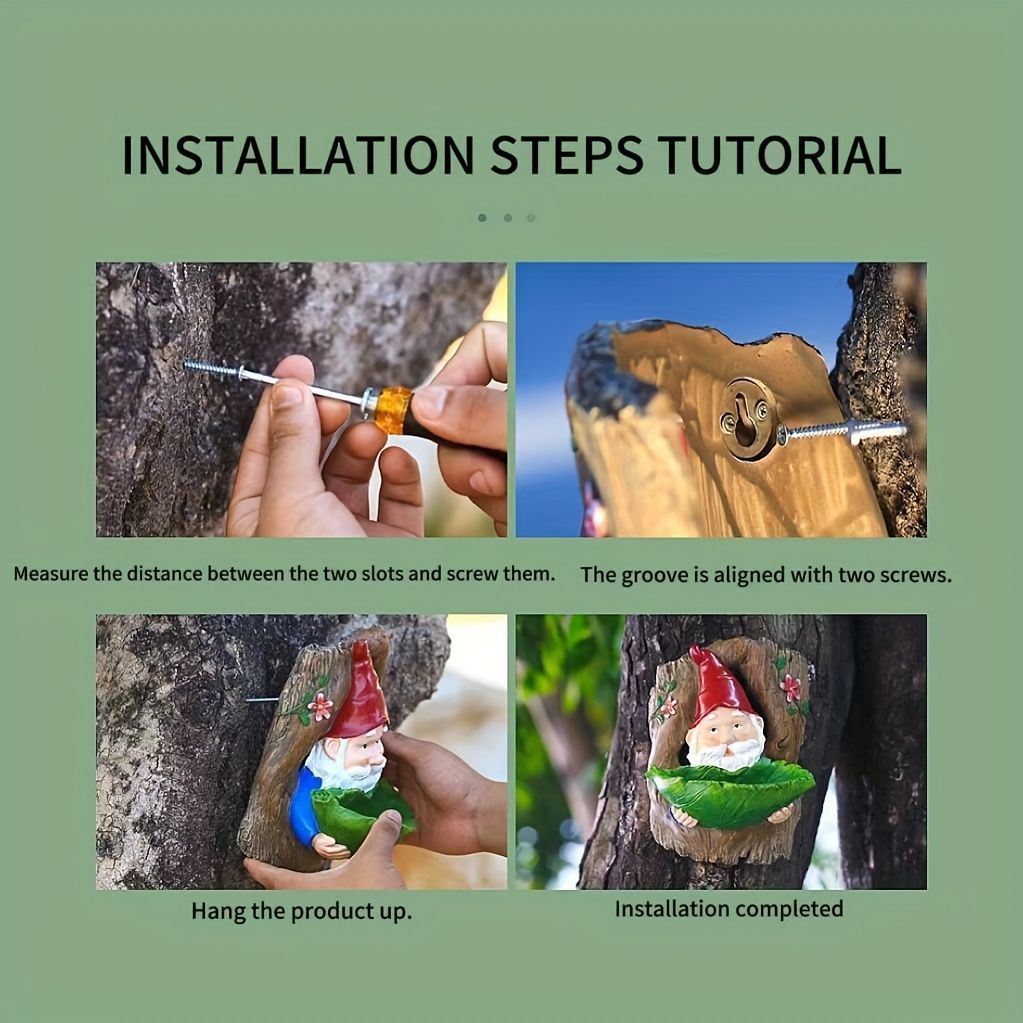 INSTALLATION STEPS TUTORIAL

Measure the distance between the two slots and screw them.

The groove is aligned with two screws.

Hang the product up.

Installation completed